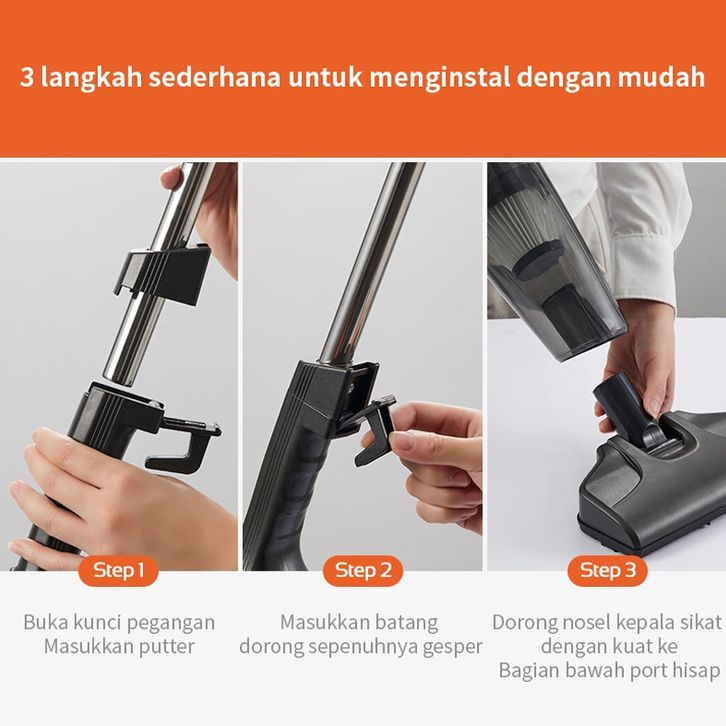 3 langkah sederhana untuk menginstal dengan mudah

Step 1

Buka kunci pegangan
Masukkan putter

Step 2

Masukkan batang
dorong sepenuhnya gesper

Step 3

Dorong nosel kepala sikat
dengan kuat ke
Bagian bawah port hisap