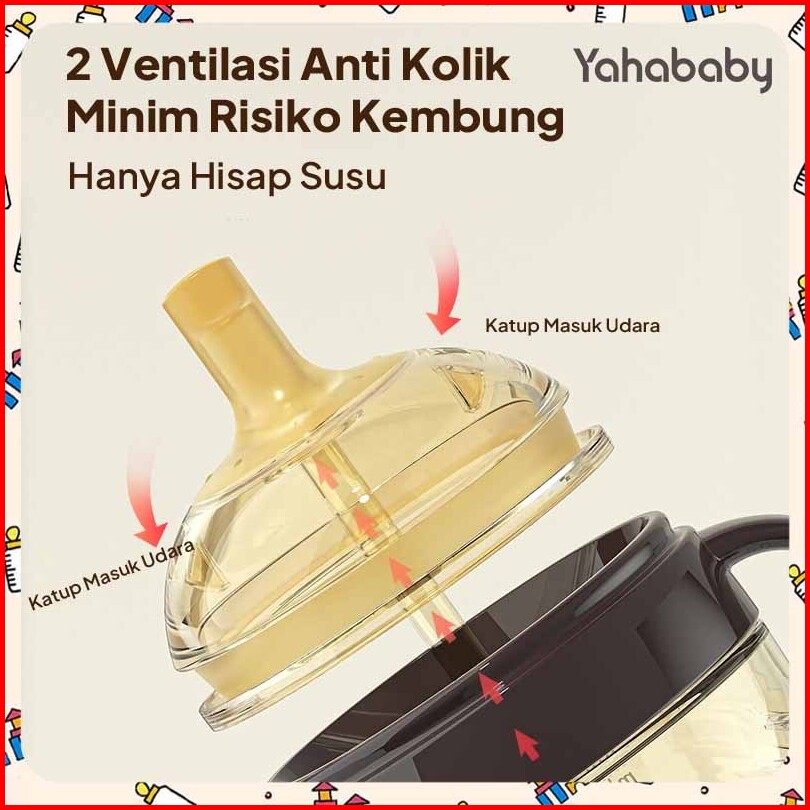 2 Ventilasi Anti Kolik Minim Risiko Kembung

Yahababy

Hanya Hisap Susu

Katup Masuk Udara

Katup Masuk Udara