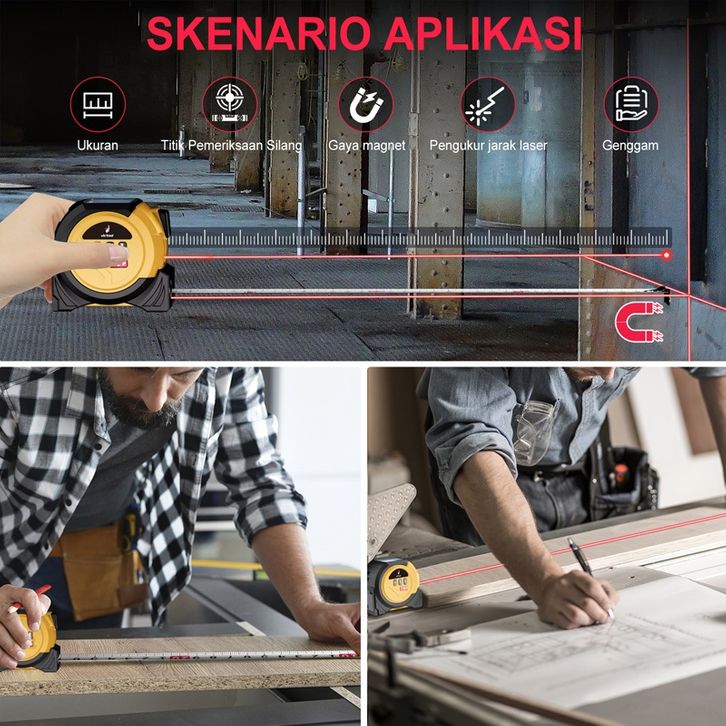 SKENARIO APLIKASI

Ukuran

Titik Pemeriksaan Silang

Gaya magnet

Pengukur jarak laser

Genggam