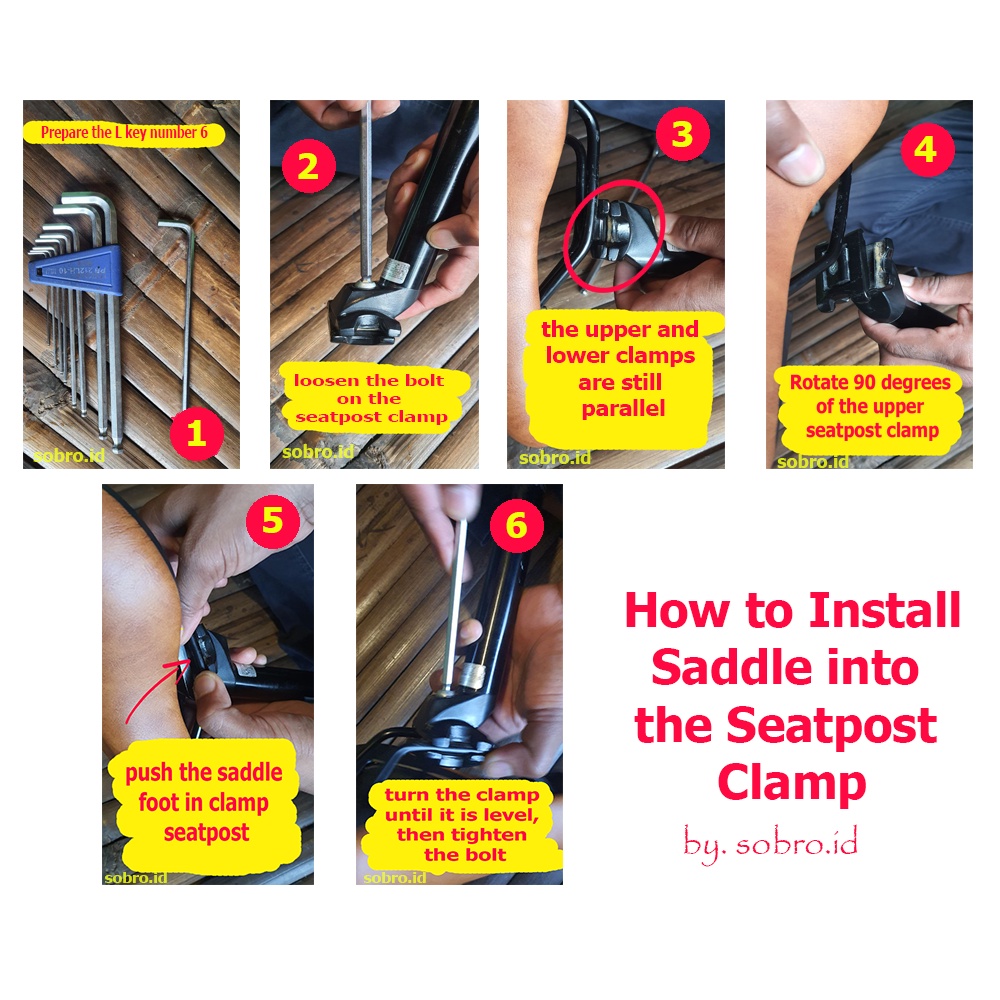 Prepare the L key number 6

1

sobro.id

2

loosen the bolt on the seatpost clamp

sobro.id

3

the upper and lower clamps are still parallel

sobro.id

4

Rotate 90 degrees of the upper seatpost clamp

sobro.id

5

push the saddle foot in clamp seatpost

sobro.id

6

turn the clamp until it is level, then tighten the bolt

sobro.id

How to Install Saddle into the Seatpost Clamp

by. sobro.id