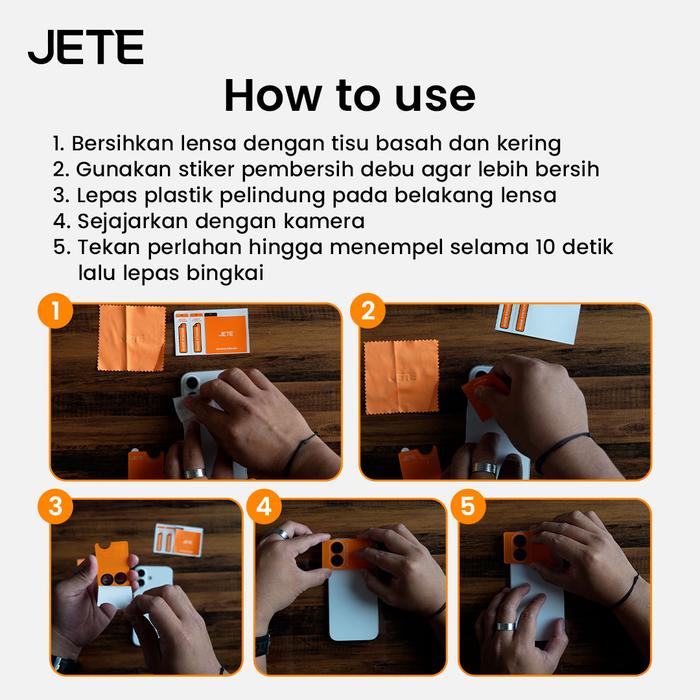 JETE

How to use

1. Bersihkan lensa dengan tisu basah dan kering
2. Gunakan stiker pembersih debu agar lebih bersih
3. Lepas plastik pelindung pada belakang lensa
4. Sejajarkan dengan kamera
5. Tekan perlahan hingga menempel selama 10 detik lalu lepas bingkai

1

JETE

JETE

2

JETE

3

4

5