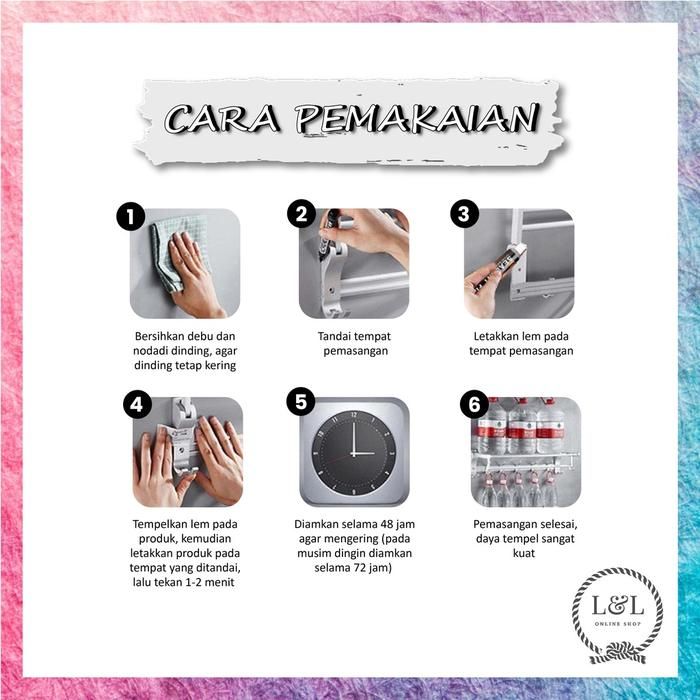 CARA PEMAKAIAN

1

Bersihkan debu dan nodadi dinding, agar dinding tetap kering

2

Tandai tempat pemasangan

3

Letakkan lem pada tempat pemasangan

4

Tempelkan lem pada produk, kemudian letakkan produk pada tempat yang ditandai, lalu tekan 1-2 menit

5

Diamkan selama 48 jam agar mengering (pada musim dingin diamkan selama 72 jam)

6

Pemasangan selesai, daya tempel sangat kuat

L&L
ONLINE SHOP