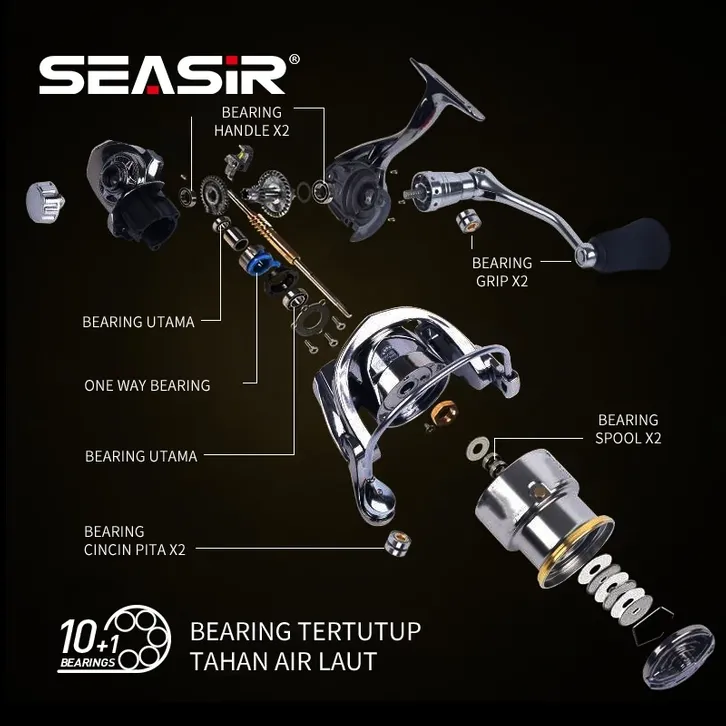 SEASIR®

BEARING
HANDLE X2

BEARING
GRIP X2

BEARING UTAMA

ONE WAY BEARING

BEARING UTAMA

BEARING
SPOOL X2

BEARING
CINCIN PITA X2

10+1
BEARINGS

BEARING TERTUTUP
TAHAN AIR LAUT