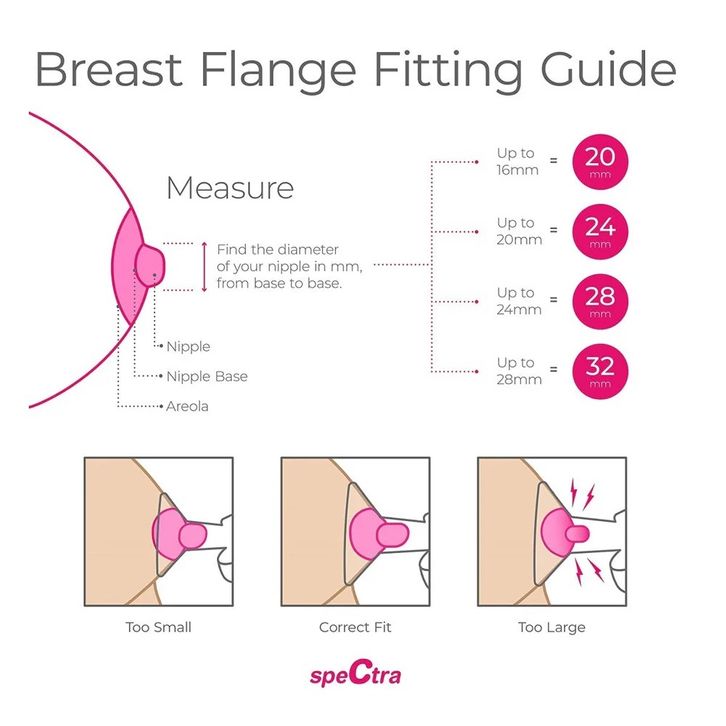 Breast Flange Fitting Guide

Measure

Find the diameter of your nipple in mm, from base to base.

Nipple

Nipple Base

Areola

Up to 16mm = 20 mm

Up to 20mm = 24 mm

Up to 24mm = 28 mm

Up to 28mm = 32 mm

Too Small

Correct Fit

Too Large

speCtra