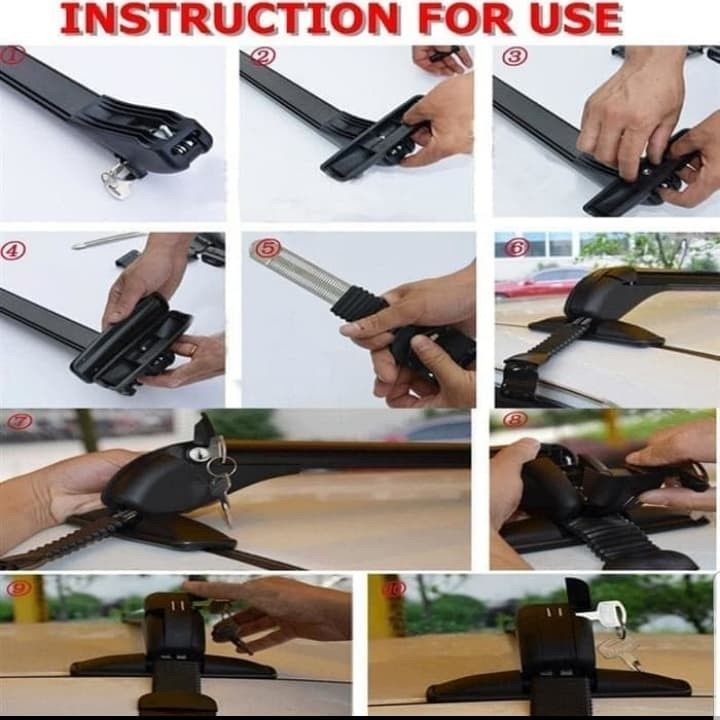 INSTRUCTION FOR USE

①

②

③

④

⑤

⑥

⑦

⑧

⑨

⑩