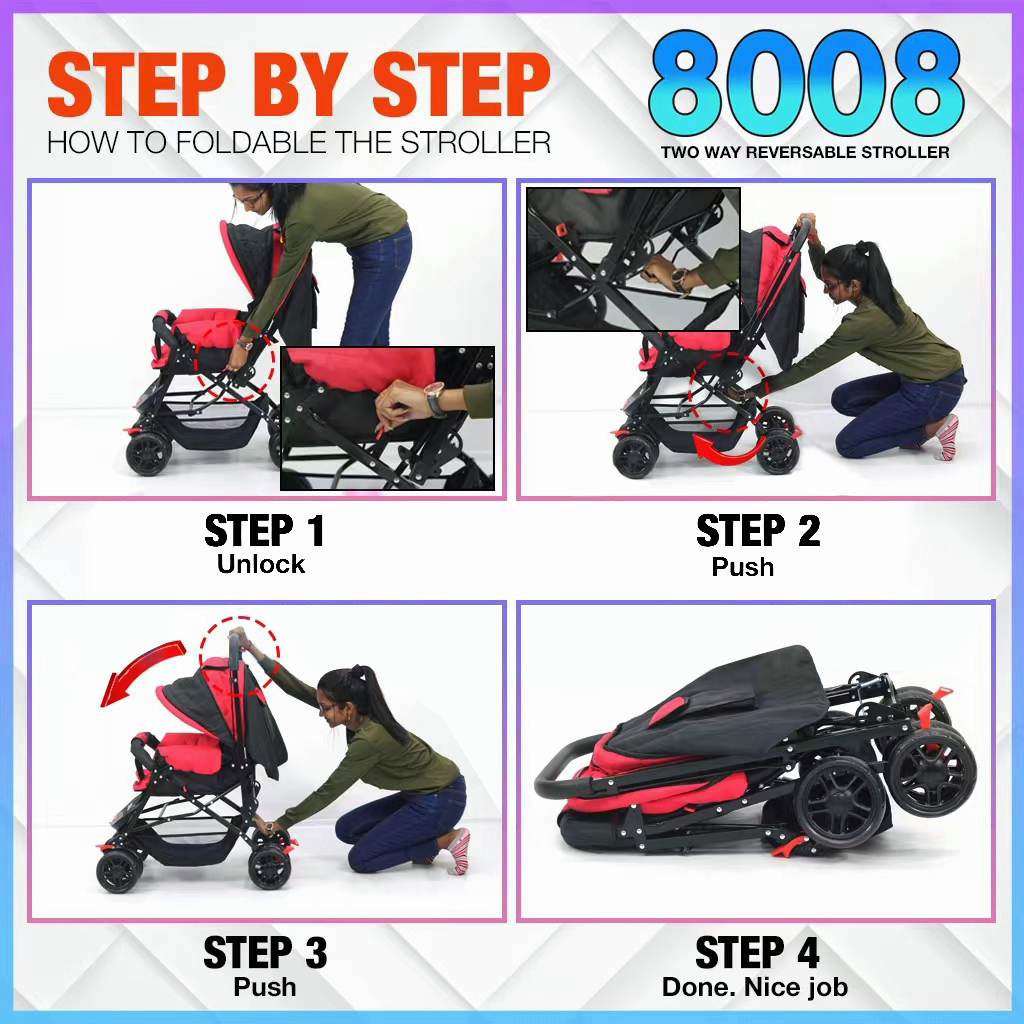 STEP BY STEP
HOW TO FOLDABLE THE STROLLER

8008
TWO WAY REVERSABLE STROLLER

STEP 1
Unlock

STEP 2
Push

STEP 3
Push

STEP 4
Done. Nice job