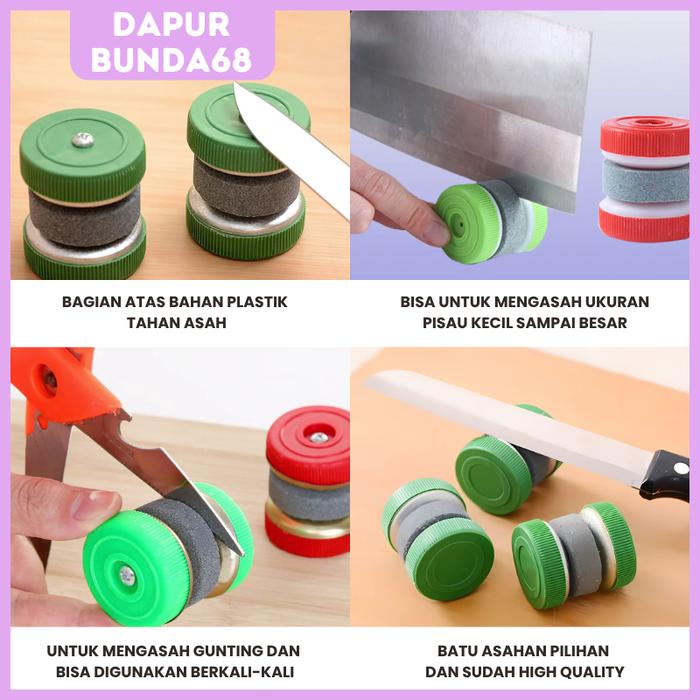 DAPUR BUNDA68

BAGIAN ATAS BAHAN PLASTIK TAHAN ASAH

BISA UNTUK MENGASAH UKURAN PISAU KECIL SAMPAI BESAR

UNTUK MENGASAH GUNTING DAN BISA DIGUNAKAN BERKALI-KALI

BATU ASAHAN PILIHAN DAN SUDAH HIGH QUALITY