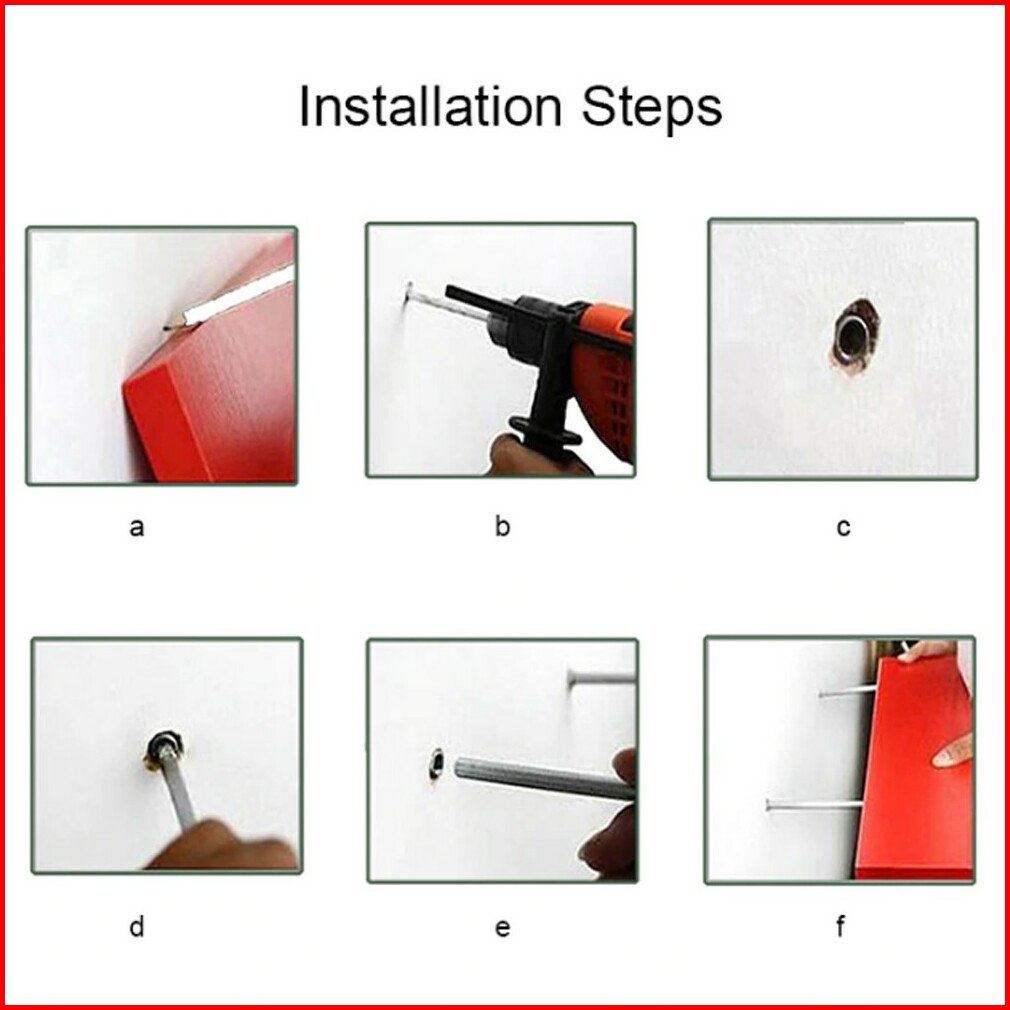 Installation Steps

a

b

c

d

e

f