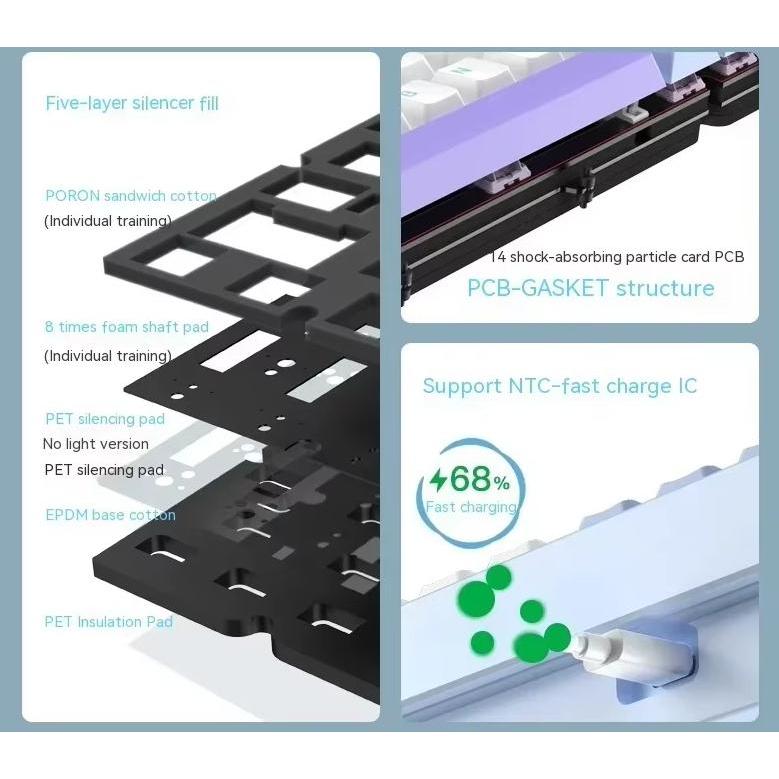 Five-layer silencer fill

PORON sandwich cotton
(Individual training)

8 times foam shaft pad
(Individual training)

PET silencing pad
No light version
PET silencing pad

EPDM base cotton

PET Insulation Pad

14 shock-absorbing particle card PCB
PCB-GASKET structure

Support NTC-fast charge IC

68%
Fast charging