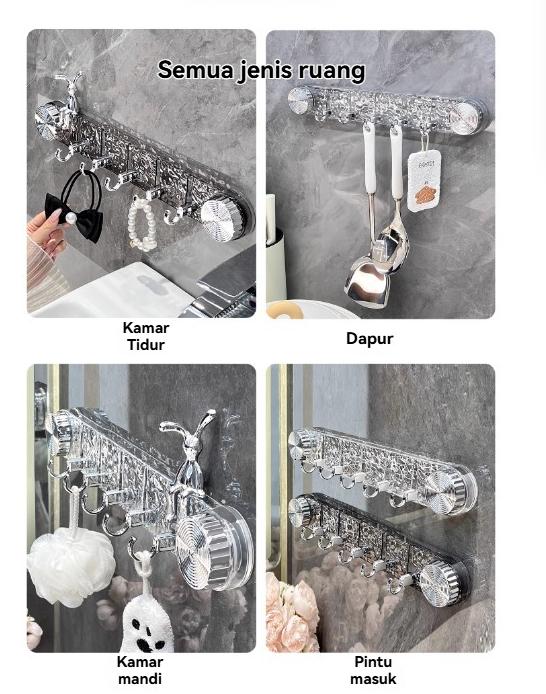 Semua jenis ruang

Kamar Tidur

Dapur

Kamar mandi

Pintu masuk