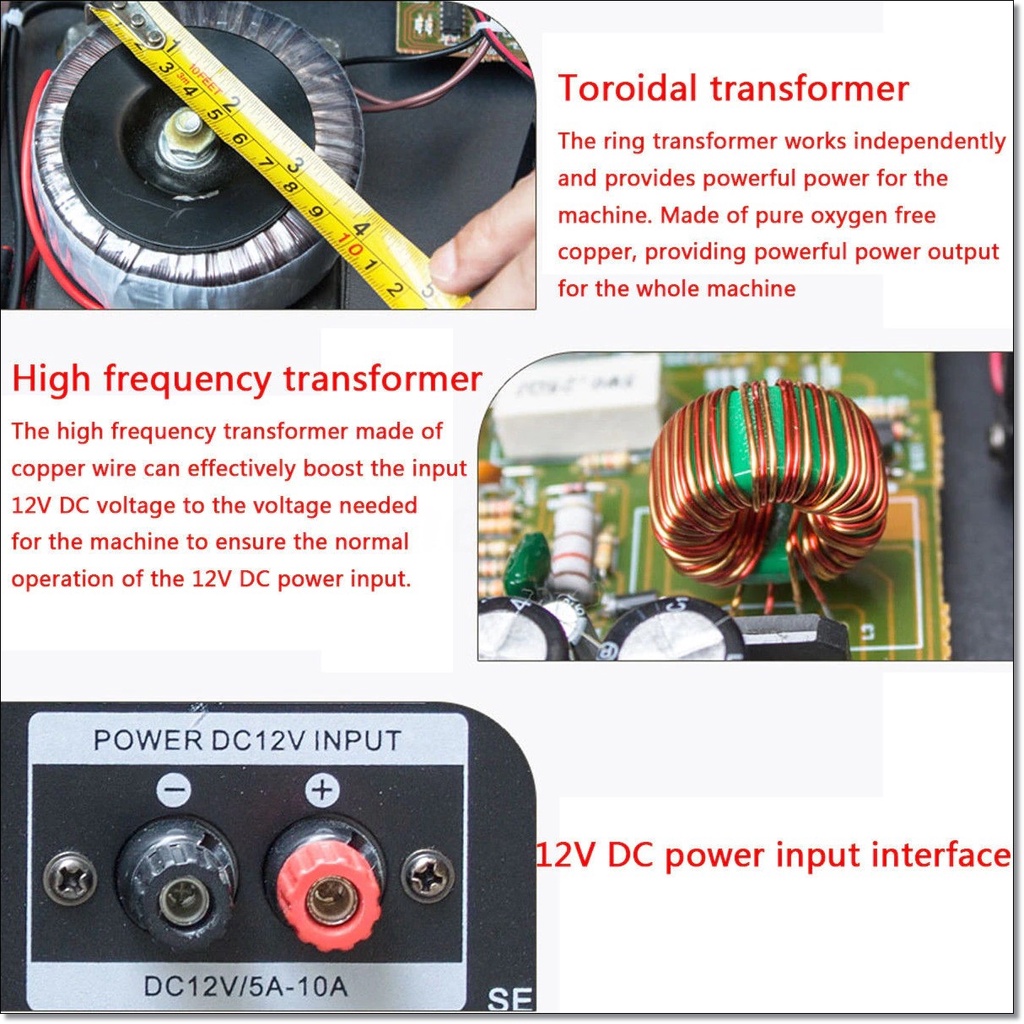 Toroidal transformer
The ring transformer works independently and provides powerful power for the machine. Made of pure oxygen free copper, providing powerful power output for the whole machine

High frequency transformer
The high frequency transformer made of copper wire can effectively boost the input 12V DC voltage to the voltage needed for the machine to ensure the normal operation of the 12V DC power input.

POWER DC12V INPUT
−
+
DC12V/5A-10A
SE

12V DC power input interface