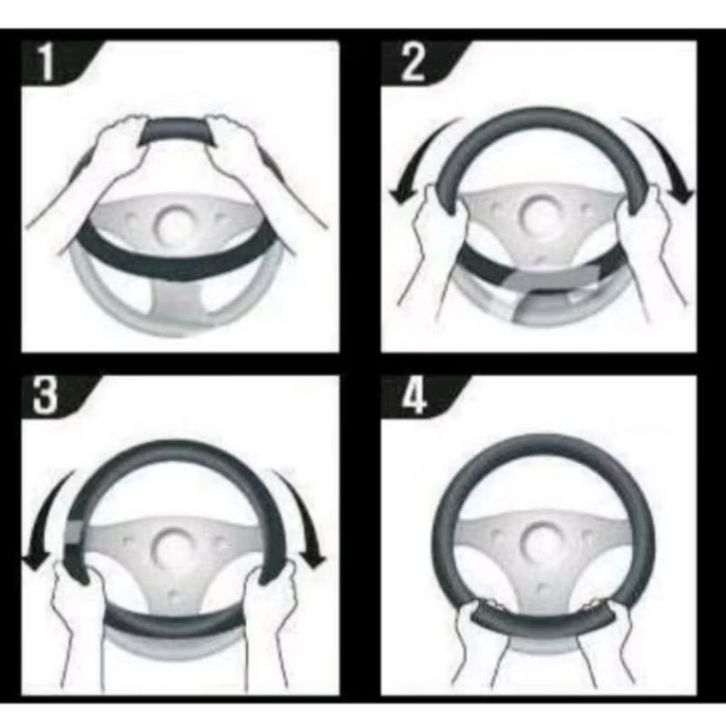 1

2

3

4