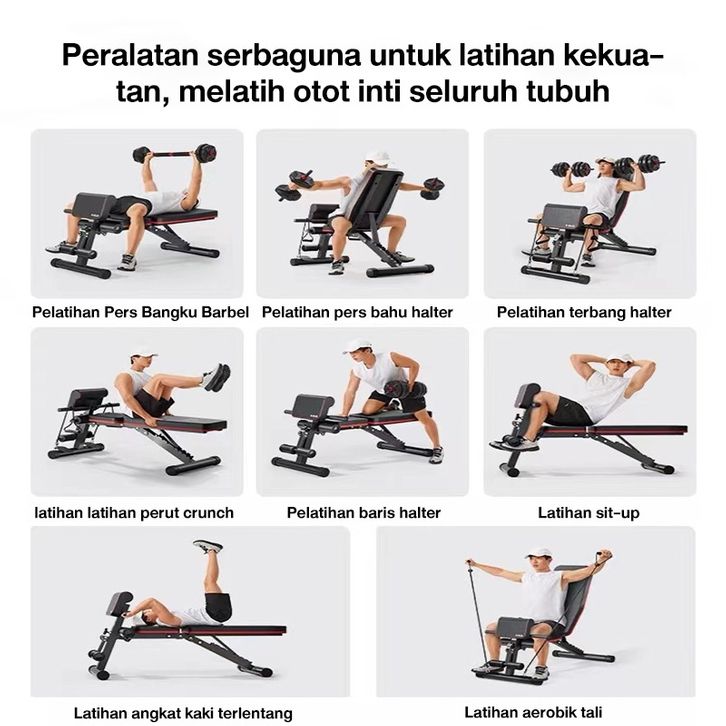 Peralatan serbaguna untuk latihan kekuatan, melatih otot inti seluruh tubuh

Pelatihan Pers Bangku Barbel

Pelatihan pers bahu halter

Pelatihan terbang halter

latihan latihan perut crunch

Pelatihan baris halter

Latihan sit-up

Latihan angkat kaki terlentang

Latihan aerobik tali