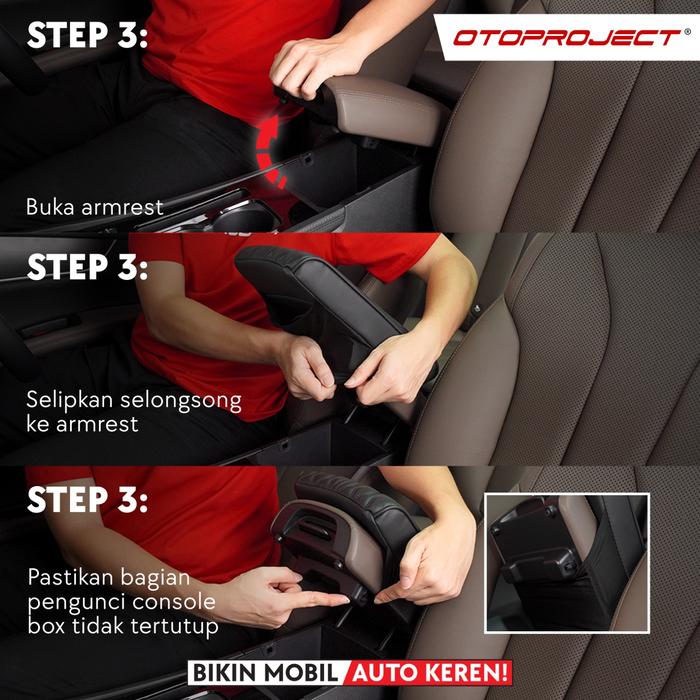 STEP 3:

OTOPROJECT®

Buka armrest

STEP 3:

Selipkan selongsong ke armrest

STEP 3:

Pastikan bagian pengunci console box tidak tertutup

BIKIN MOBIL AUTO KEREN!