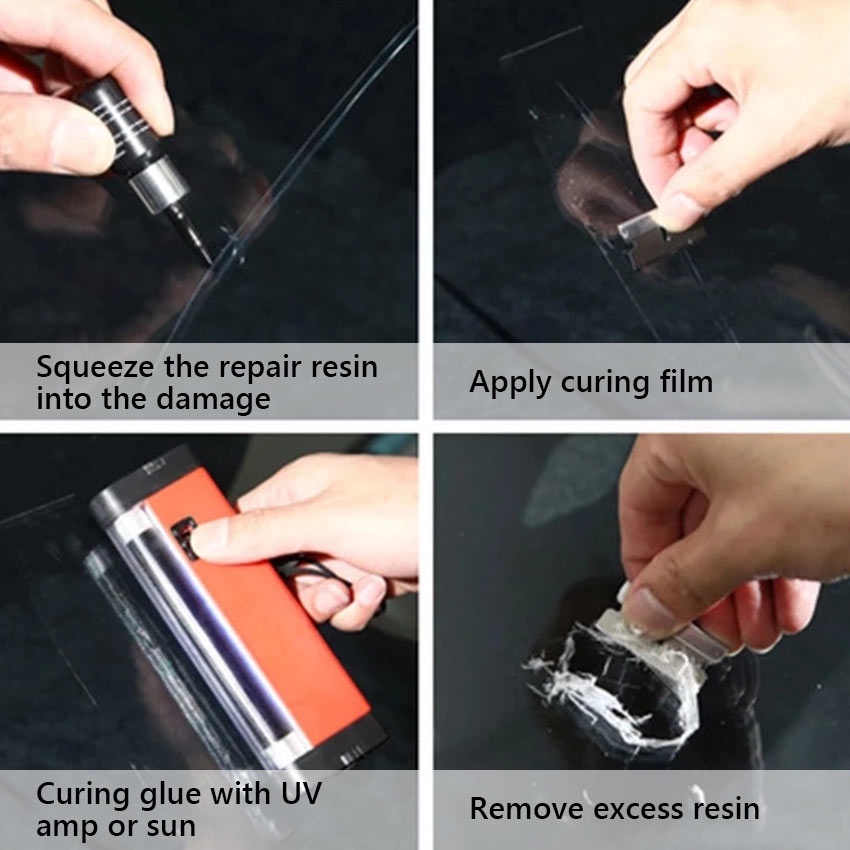 Squeeze the repair resin into the damage

Apply curing film

Curing glue with UV amp or sun

Remove excess resin