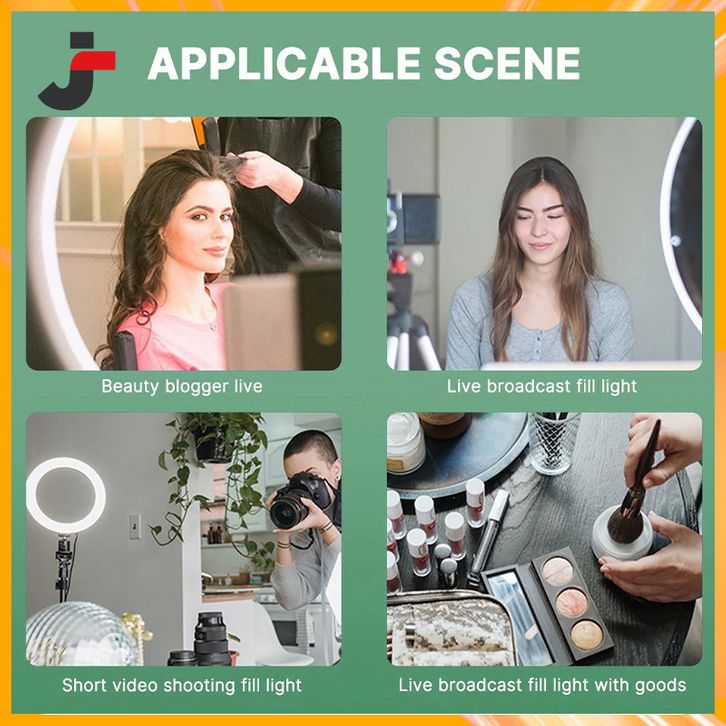 APPLICABLE SCENE

Beauty blogger live

Live broadcast fill light

Short video shooting fill light

Live broadcast fill light with goods