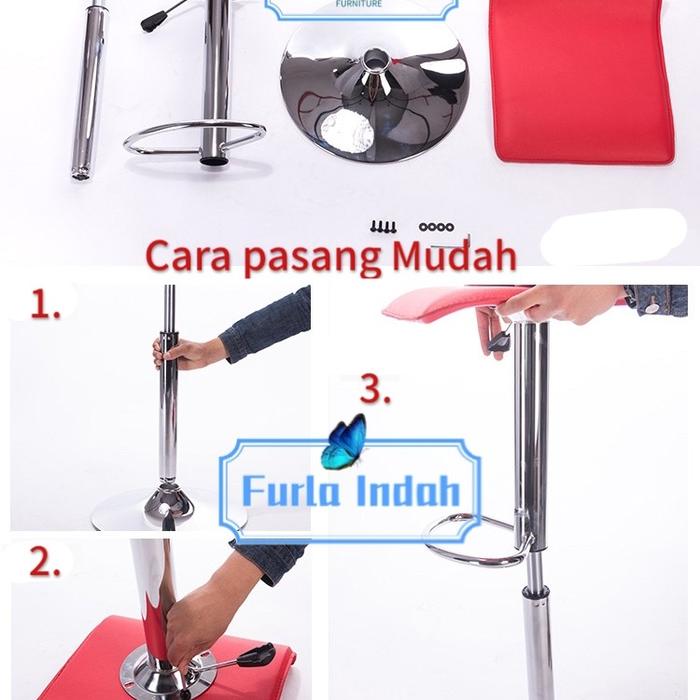 FURNITURE

Cara pasang Mudah

1.

3.

Furla Indah

2.