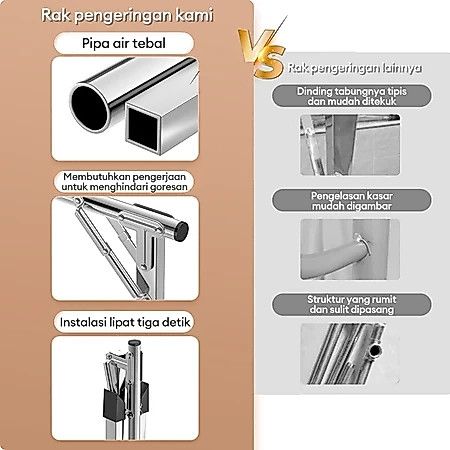 Rak pengeringan kami

Pipa air tebal

Membutuhkan pengerjaan untuk menghindari goresan

Instalasi lipat tiga detik

VS

Rak pengeringan lainnya

Dinding tabungnya tipis dan mudah ditekuk

Pengelasan kasar mudah digambar

Struktur yang rumit dan sulit dipasang