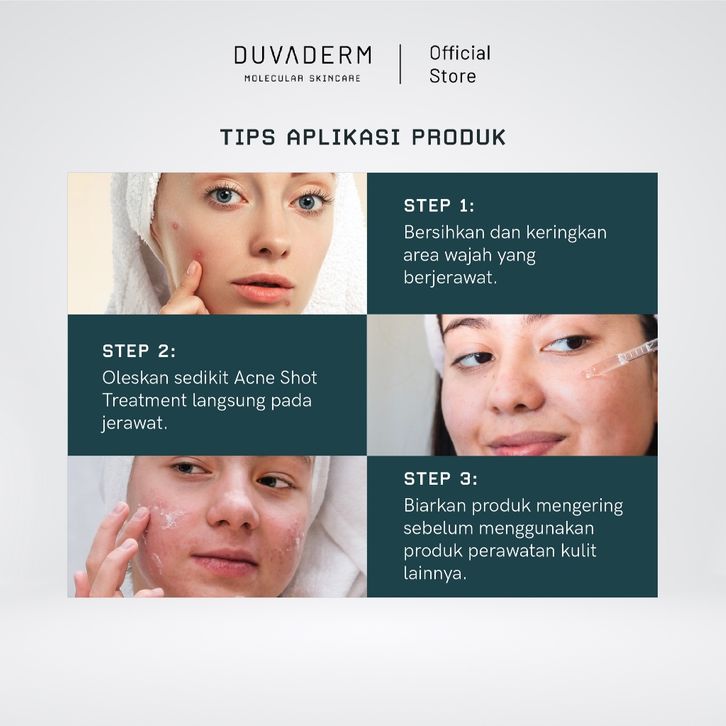 DUVADERM
MOLECULAR SKINCARE

Official Store

TIPS APLIKASI PRODUK

STEP 1:
Bersihkan dan keringkan area wajah yang berjerawat.

STEP 2:
Oleskan sedikit Acne Shot Treatment langsung pada jerawat.

STEP 3:
Biarkan produk mengering sebelum menggunakan produk perawatan kulit lainnya.