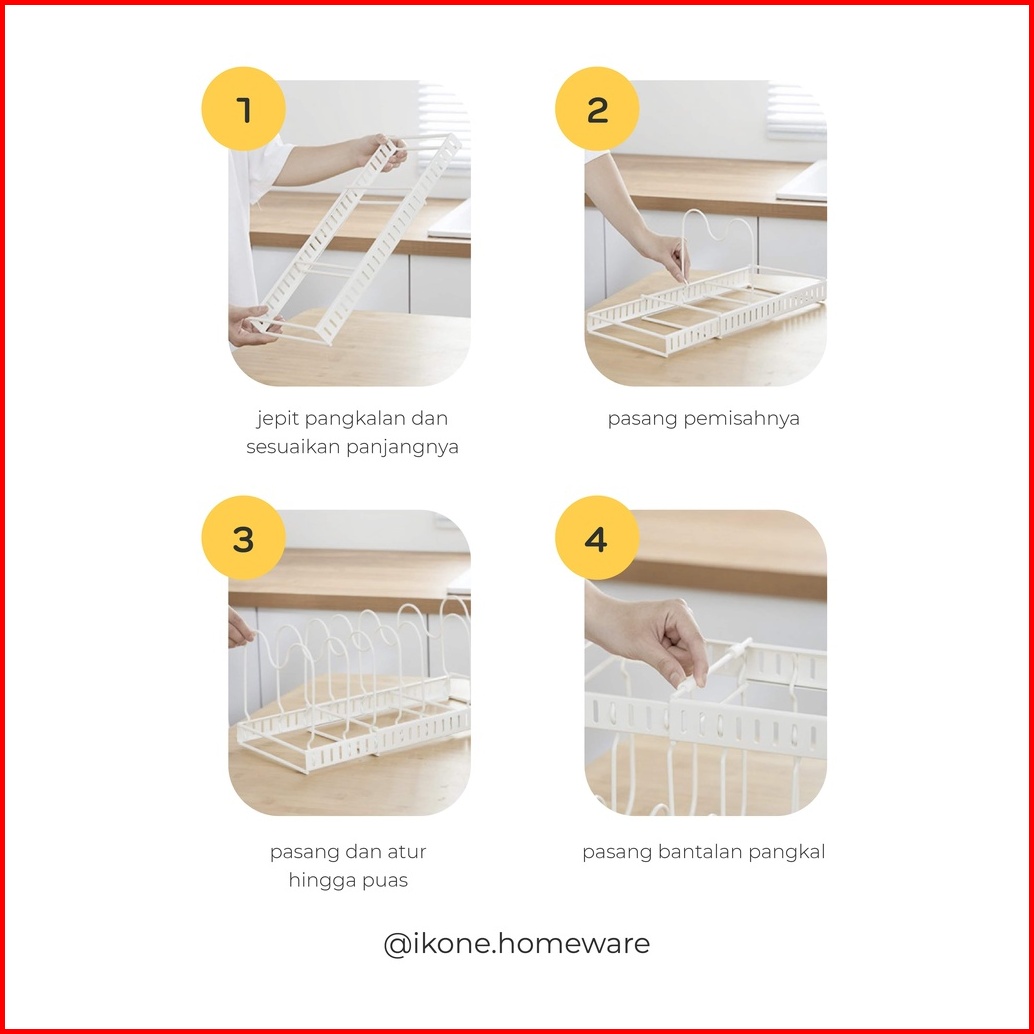 1

jepit pangkalan dan sesuaikan panjangnya

2

pasang pemisahnya

3

pasang dan atur hingga puas

4

pasang bantalan pangkal

@ikone.homeware