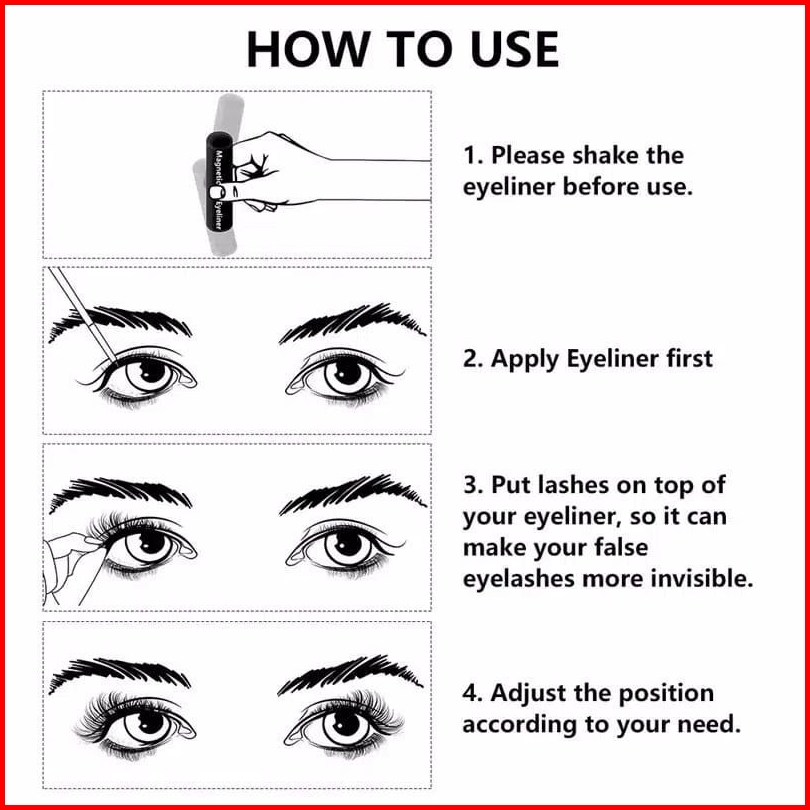 HOW TO USE

Magnetic Eyeliner

1. Please shake the eyeliner before use.

2. Apply Eyeliner first

3. Put lashes on top of your eyeliner, so it can make your false eyelashes more invisible.

4. Adjust the position according to your need.