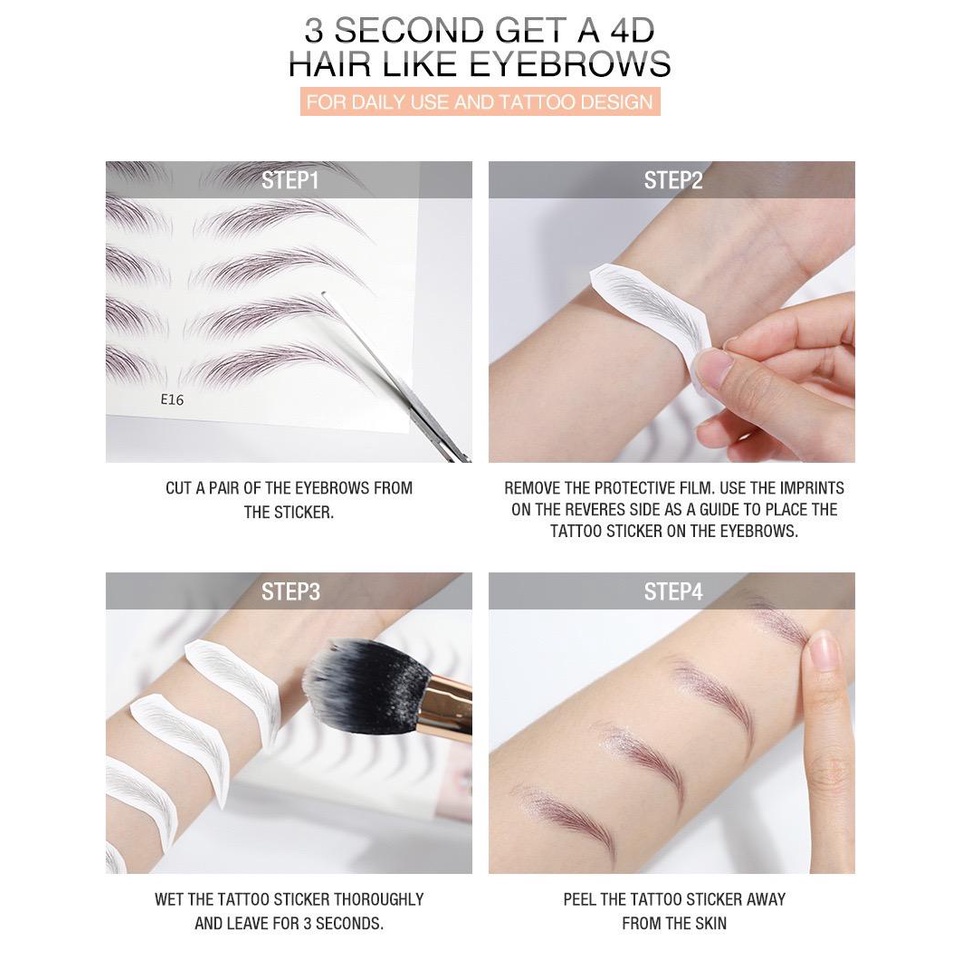 3 SECOND GET A 4D
HAIR LIKE EYEBROWS

FOR DAILY USE AND TATTOO DESIGN

STEP1

E16

CUT A PAIR OF THE EYEBROWS FROM THE STICKER.

STEP2

REMOVE THE PROTECTIVE FILM. USE THE IMPRINTS ON THE REVERES SIDE AS A GUIDE TO PLACE THE TATTOO STICKER ON THE EYEBROWS.

STEP3

WET THE TATTOO STICKER THOROUGHLY AND LEAVE FOR 3 SECONDS.

STEP4

PEEL THE TATTOO STICKER AWAY FROM THE SKIN