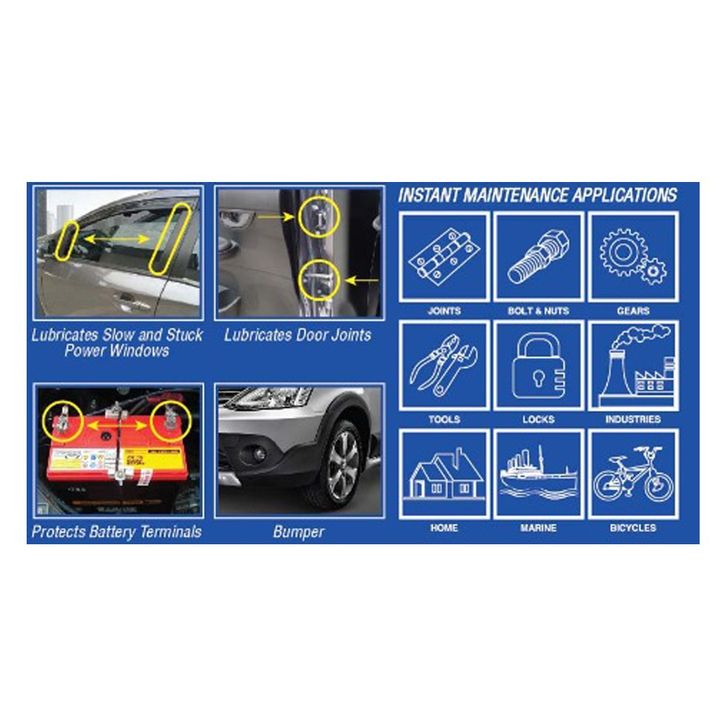 Lubricates Slow and Stuck Power Windows

Lubricates Door Joints

Protects Battery Terminals

Bumper

INSTANT MAINTENANCE APPLICATIONS

JOINTS

BOLT & NUTS

GEARS

TOOLS

LOCKS

INDUSTRIES

HOME

MARINE

BICYCLES