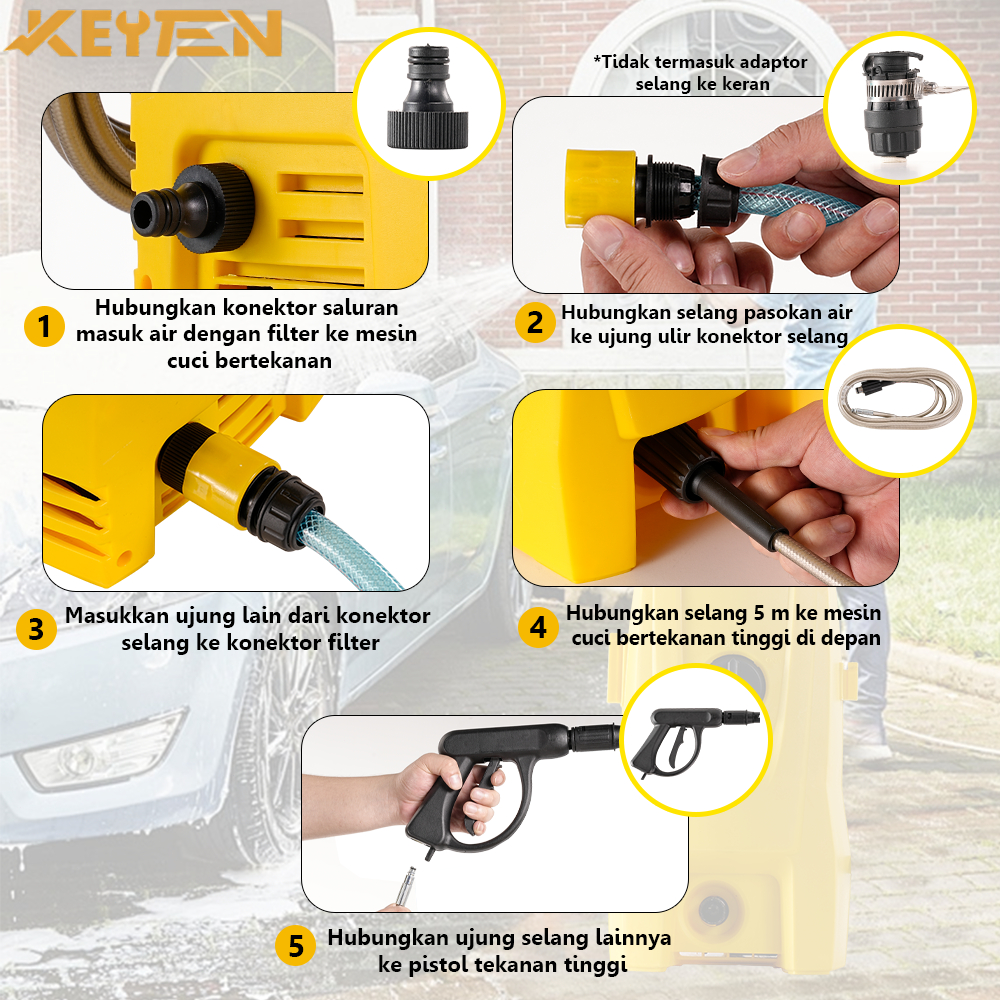 KEYTEN

*Tidak termasuk adaptor selang ke keran

1 Hubungkan konektor saluran masuk air dengan filter ke mesin cuci bertekanan

2 Hubungkan selang pasokan air ke ujung ulir konektor selang

3 Masukkan ujung lain dari konektor selang ke konektor filter

4 Hubungkan selang 5 m ke mesin cuci bertekanan tinggi di depan

5 Hubungkan ujung selang lainnya ke pistol tekanan tinggi