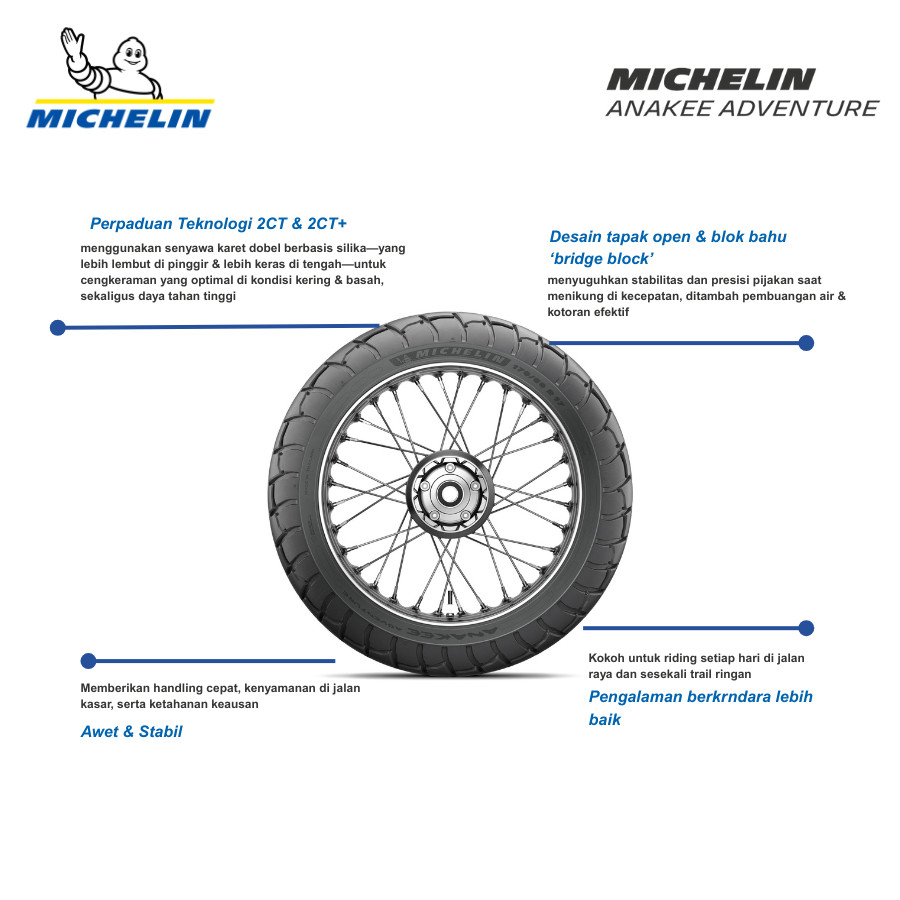 MICHELIN

MICHELIN
ANAKEE ADVENTURE

Perpaduan Teknologi 2CT & 2CT+
menggunakan senyawa karet dobel berbasis silika—yang lebih lembut di pinggir & lebih keras di tengah—untuk cengkeraman yang optimal di kondisi kering & basah, sekaligus daya tahan tinggi

Desain tapak open & blok bahu 'bridge block'
menyuguhkan stabilitas dan presisi pijakan saat menikung di kecepatan, ditambah pembuangan air & kotoran efektif

MICHELIN

ANAKEE

Memberikan handling cepat, kenyamanan di jalan kasar, serta ketahanan keausan
Awet & Stabil

Kokoh untuk riding setiap hari di jalan raya dan sesekali trail ringan
Pengalaman berkrndara lebih baik