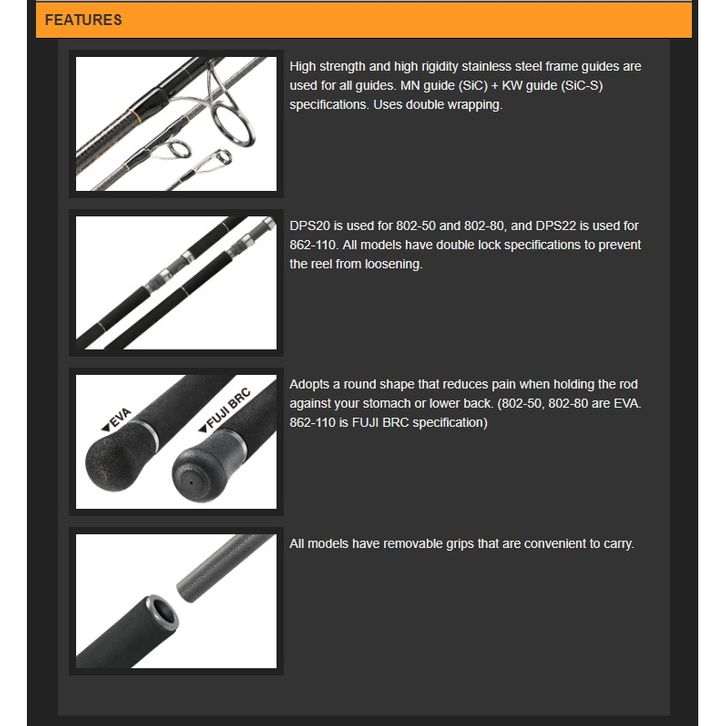 FEATURES

High strength and high rigidity stainless steel frame guides are used for all guides. MN guide (SiC) + KW guide (SiC-S) specifications. Uses double wrapping.

DPS20 is used for 802-50 and 802-80, and DPS22 is used for 862-110. All models have double lock specifications to prevent the reel from loosening.

▼EVA
▼FUJI BRC

Adopts a round shape that reduces pain when holding the rod against your stomach or lower back. (802-50, 802-80 are EVA. 862-110 is FUJI BRC specification)

All models have removable grips that are convenient to carry.