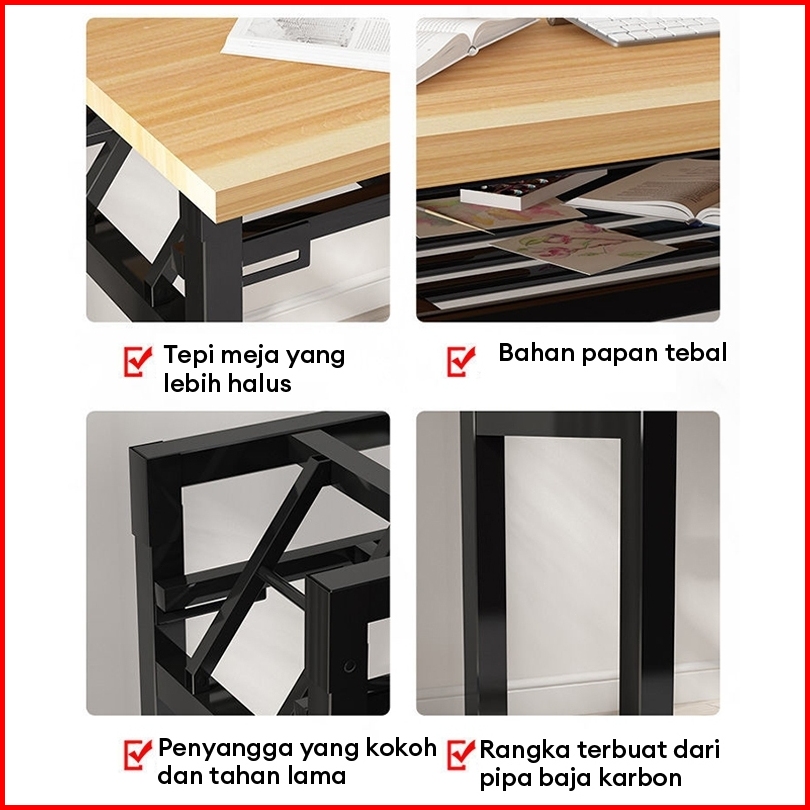 Tepi meja yang lebih halus

Bahan papan tebal

Penyangga yang kokoh dan tahan lama

Rangka terbuat dari pipa baja karbon