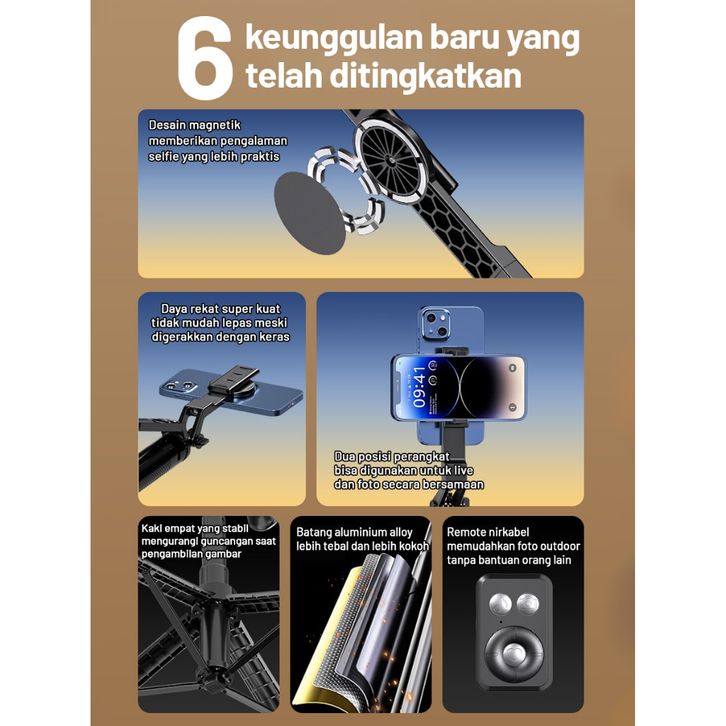 6 keunggulan baru yang telah ditingkatkan

Desain magnetik memberikan pengalaman selfie yang lebih praktis

Daya rekat super kuat tidak mudah lepas meski digerakkan dengan keras

09:41

Dua posisi perangkat bisa digunakan untuk live dan foto secara bersamaan

Kaki empat yang stabil mengurangi guncangan saat pengambilan gambar

Batang aluminium alloy lebih tebal dan lebih kokoh

Remote nirkabel memudahkan foto outdoor tanpa bantuan orang lain