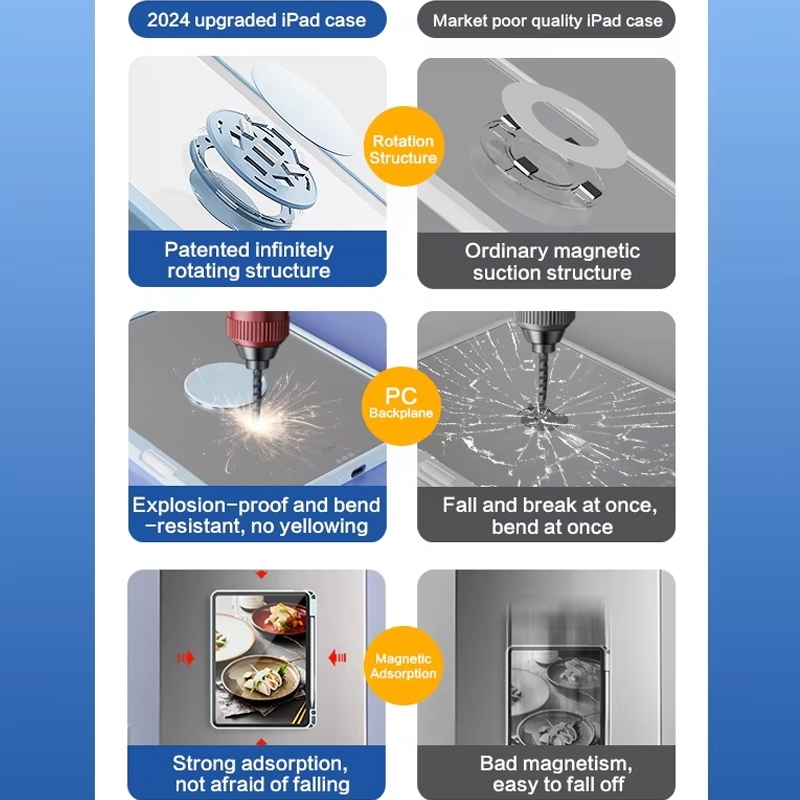 2024 upgraded iPad case

Market poor quality iPad case

Rotation Structure

Patented infinitely rotating structure

Ordinary magnetic suction structure

PC Backplane

Explosion-proof and bend -resistant, no yellowing

Fall and break at once, bend at once

Magnetic Adsorption

Strong adsorption, not afraid of falling

Bad magnetism, easy to fall off