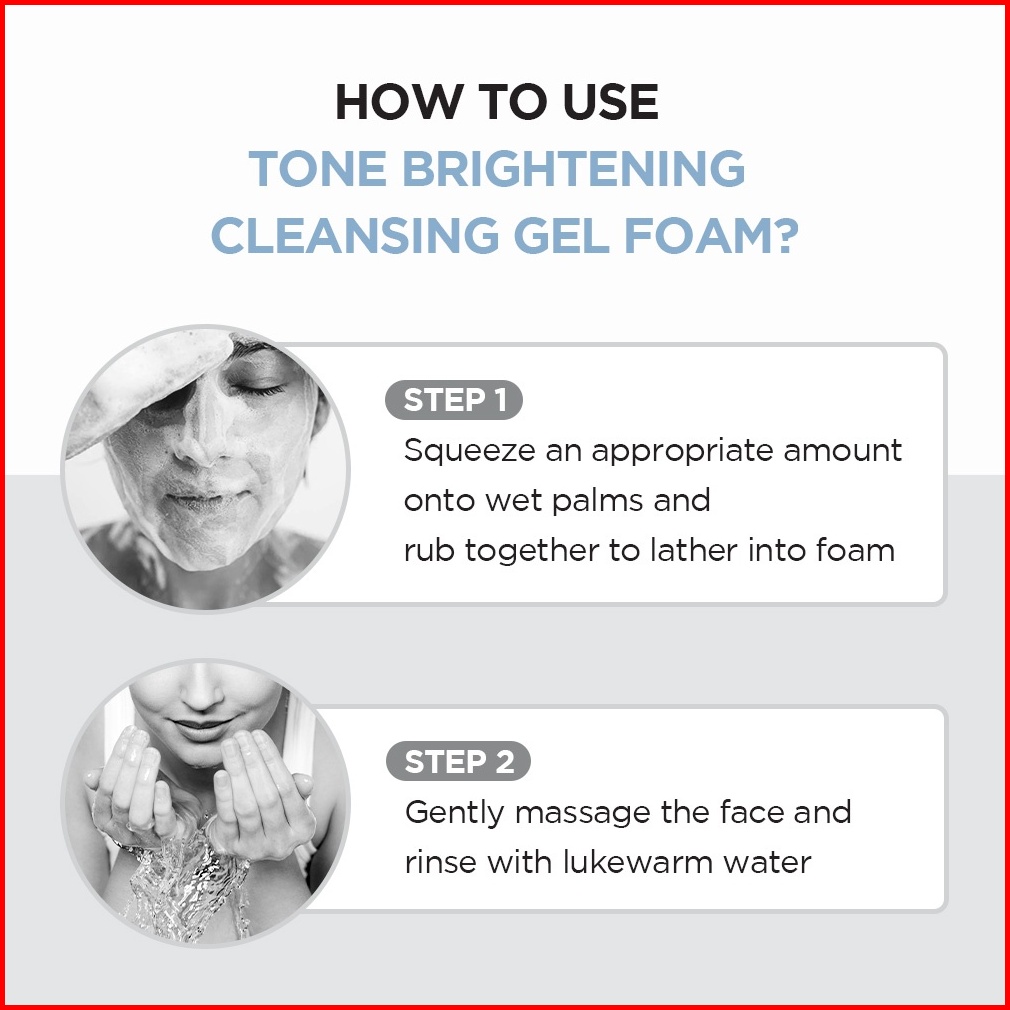 HOW TO USE
TONE BRIGHTENING CLEANSING GEL FOAM?

STEP 1
Squeeze an appropriate amount onto wet palms and rub together to lather into foam

STEP 2
Gently massage the face and rinse with lukewarm water