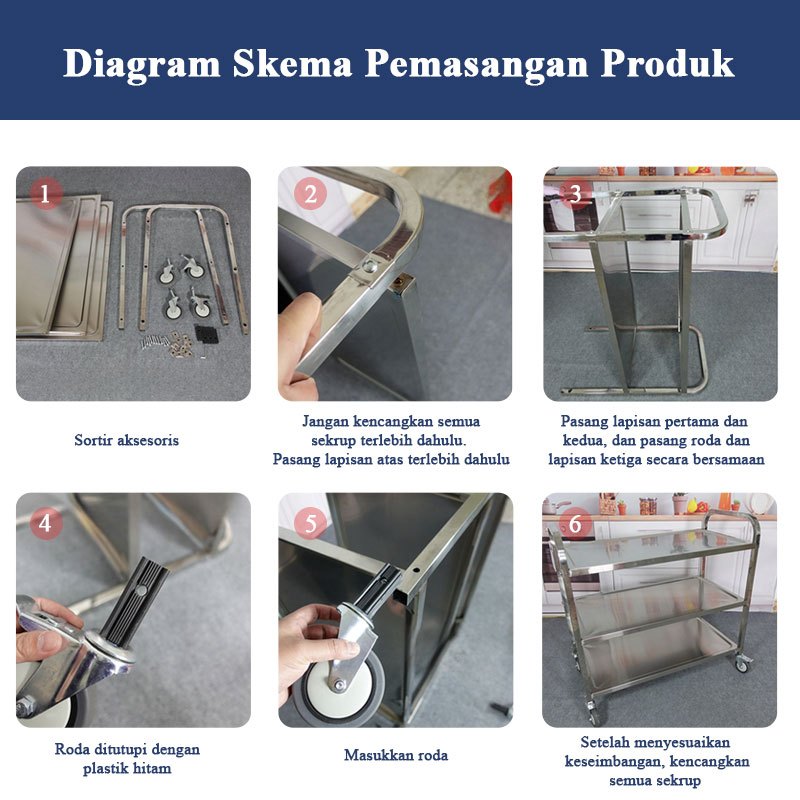 Diagram Skema Pemasangan Produk

1

Sortir aksesoris

2

Jangan kencangkan semua sekrup terlebih dahulu. Pasang lapisan atas terlebih dahulu

3

Pasang lapisan pertama dan kedua, dan pasang roda dan lapisan ketiga secara bersamaan

4

Roda ditutupi dengan plastik hitam

5

Masukkan roda

6

Setelah menyesuaikan keseimbangan, kencangkan semua sekrup