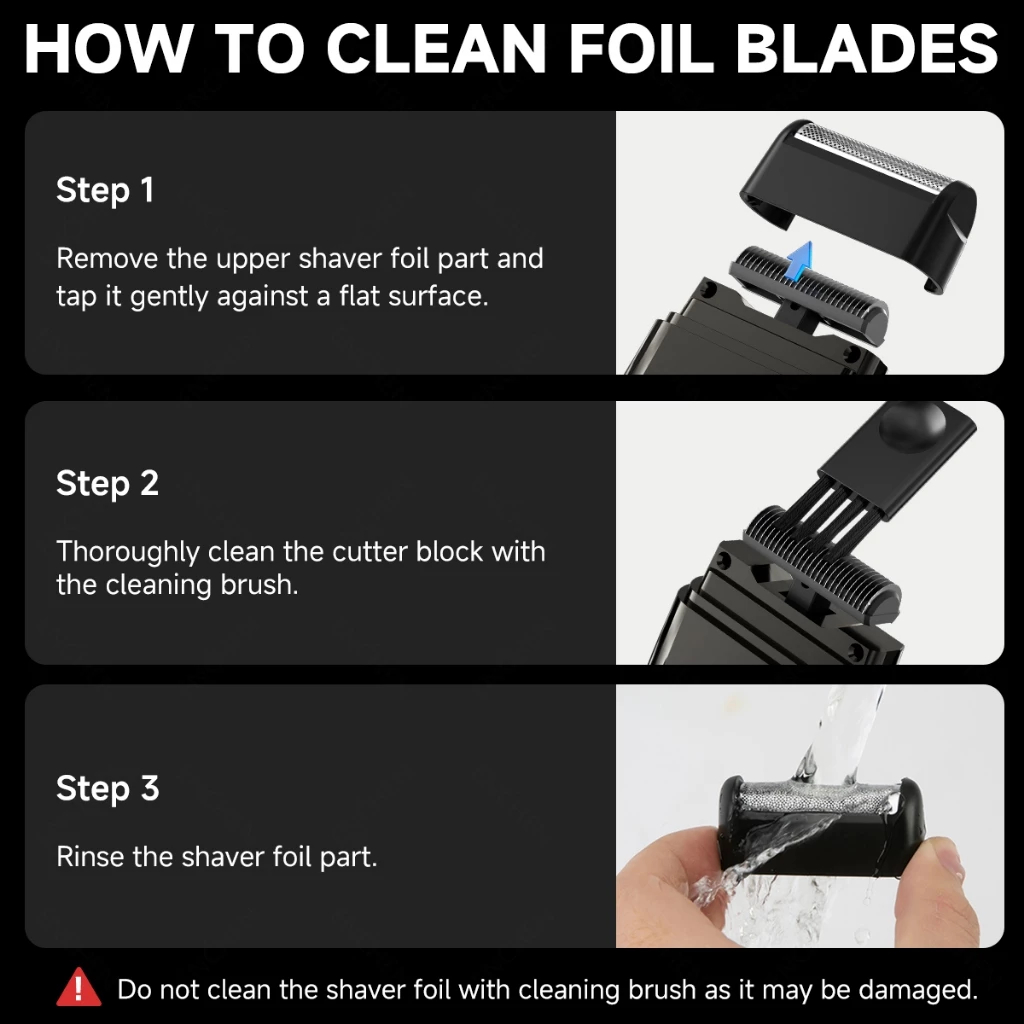 HOW TO CLEAN FOIL BLADES

Step 1

Remove the upper shaver foil part and tap it gently against a flat surface.

Step 2

Thoroughly clean the cutter block with the cleaning brush.

Step 3

Rinse the shaver foil part.

Do not clean the shaver foil with cleaning brush as it may be damaged.