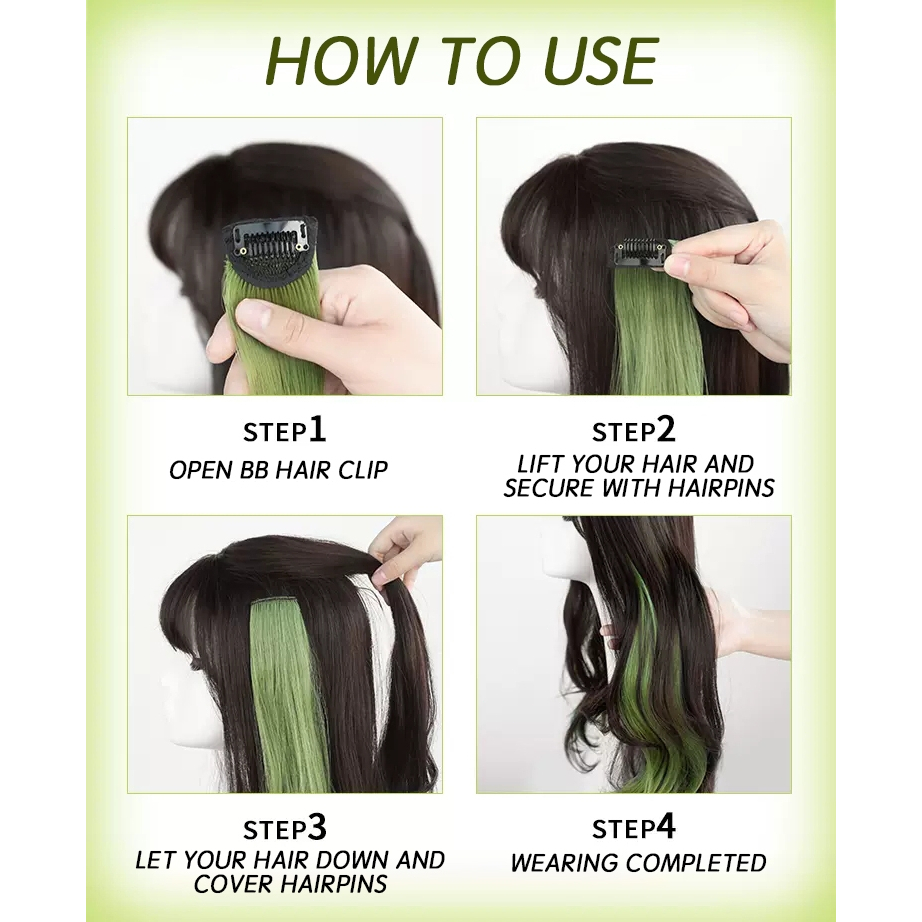 HOW TO USE

STEP1
OPEN BB HAIR CLIP

STEP2
LIFT YOUR HAIR AND SECURE WITH HAIRPINS

STEP3
LET YOUR HAIR DOWN AND COVER HAIRPINS

STEP4
WEARING COMPLETED