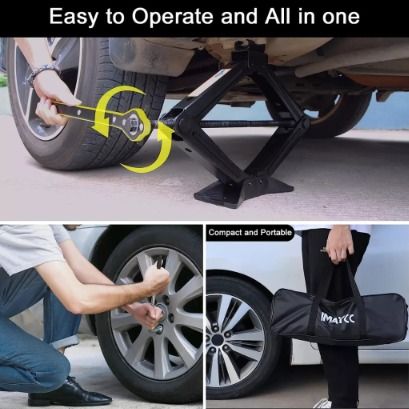 Easy to Operate and All in one

Compact and Portable

IMAYCC