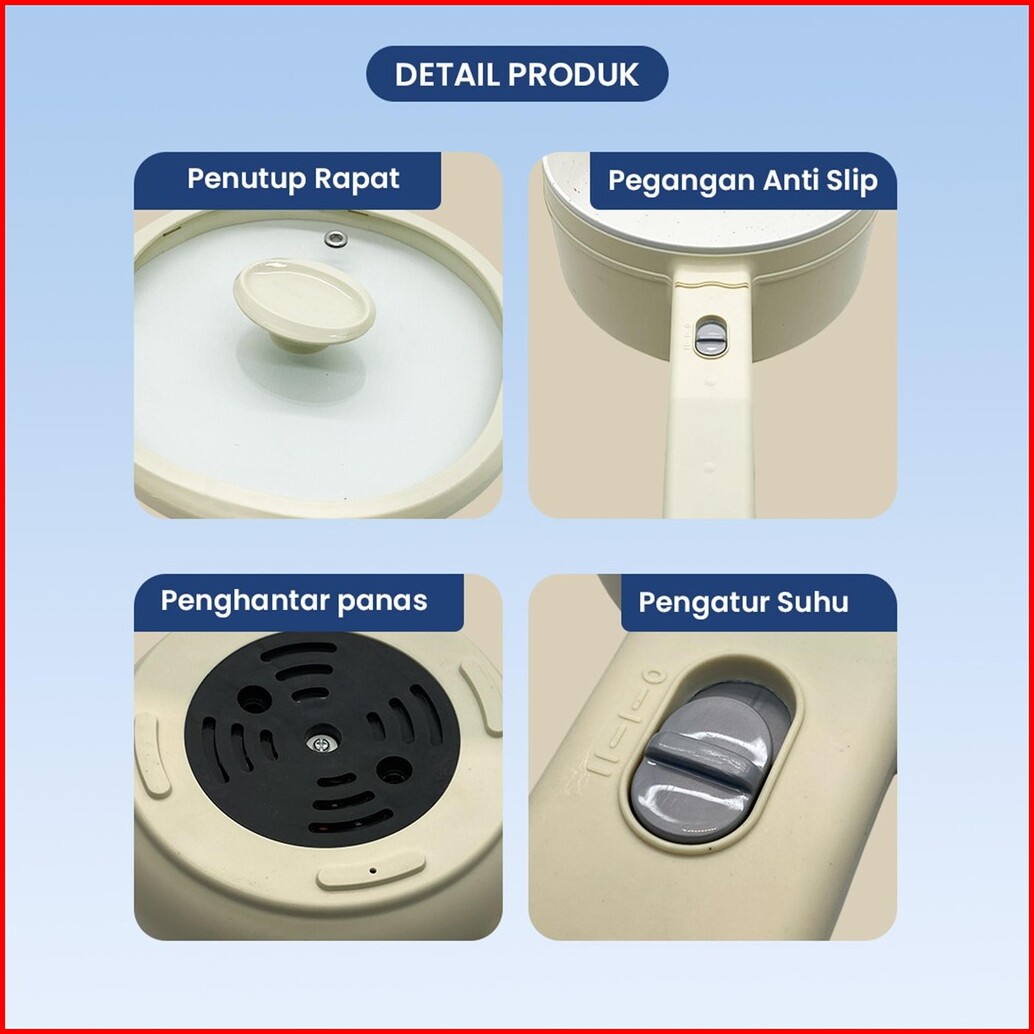 DETAIL PRODUK

Penutup Rapat

Pegangan Anti Slip

Penghantar panas

Pengatur Suhu