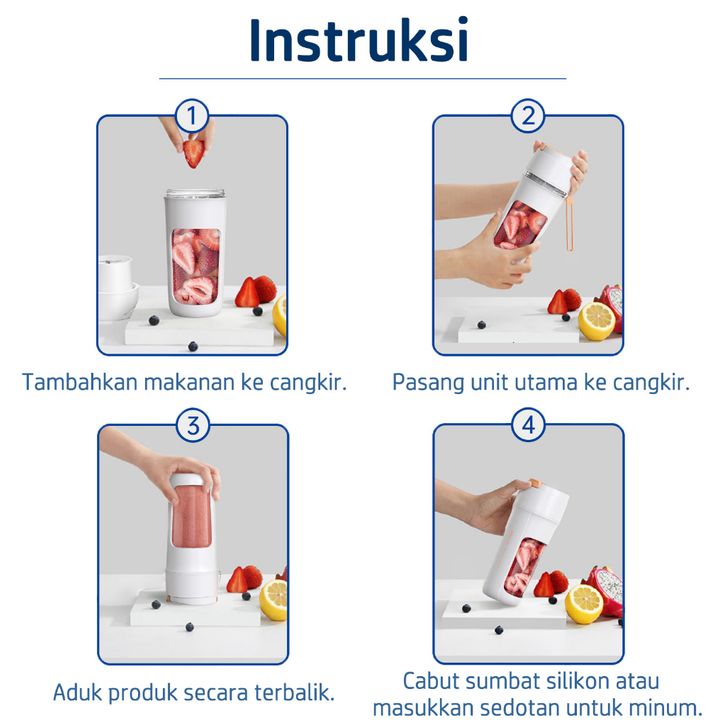 Instruksi

1

Tambahkan makanan ke cangkir.

2

Pasang unit utama ke cangkir.

3

Aduk produk secara terbalik.

4

Cabut sumbat silikon atau masukkan sedotan untuk minum.