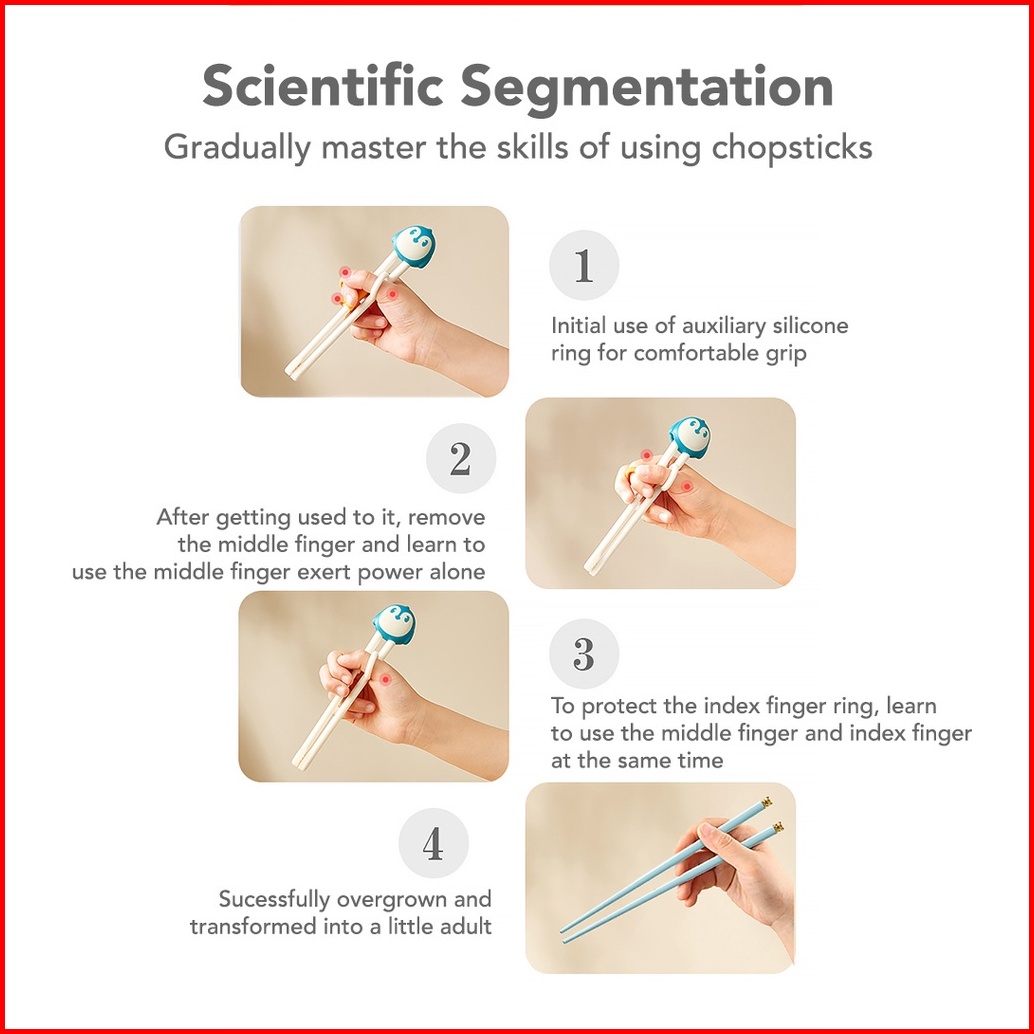 Scientific Segmentation

Gradually master the skills of using chopsticks

1

Initial use of auxiliary silicone ring for comfortable grip

2

After getting used to it, remove the middle finger and learn to use the middle finger exert power alone

3

To protect the index finger ring, learn to use the middle finger and index finger at the same time

4

Sucessfully overgrown and transformed into a little adult