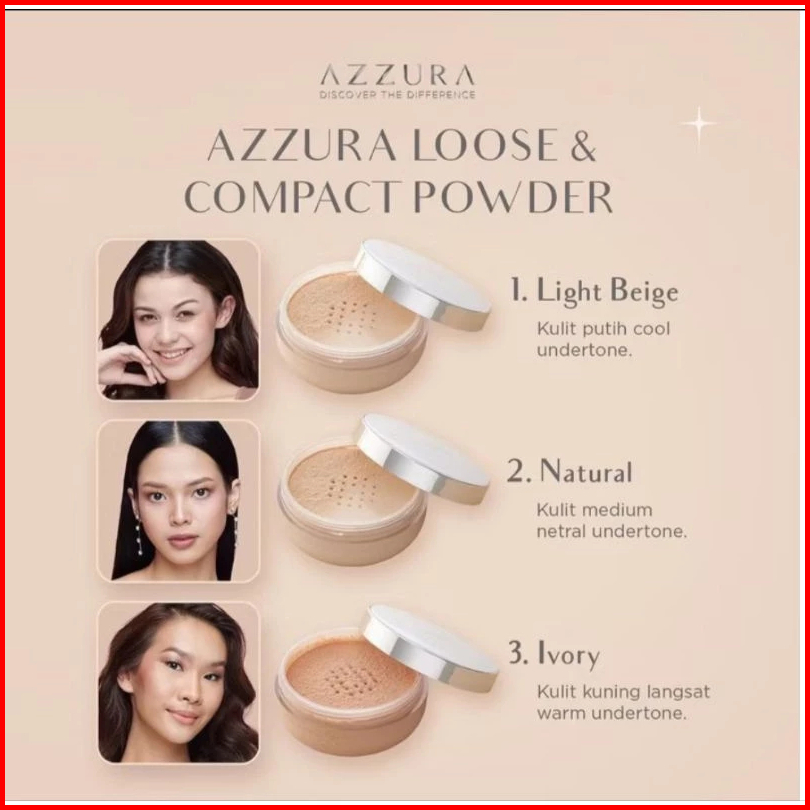 AZZURA
DISCOVER THE DIFFERENCE

AZZURA LOOSE & COMPACT POWDER

1. Light Beige
Kulit putih cool undertone.

2. Natural
Kulit medium netral undertone.

3. Ivory
Kulit kuning langsat warm undertone.