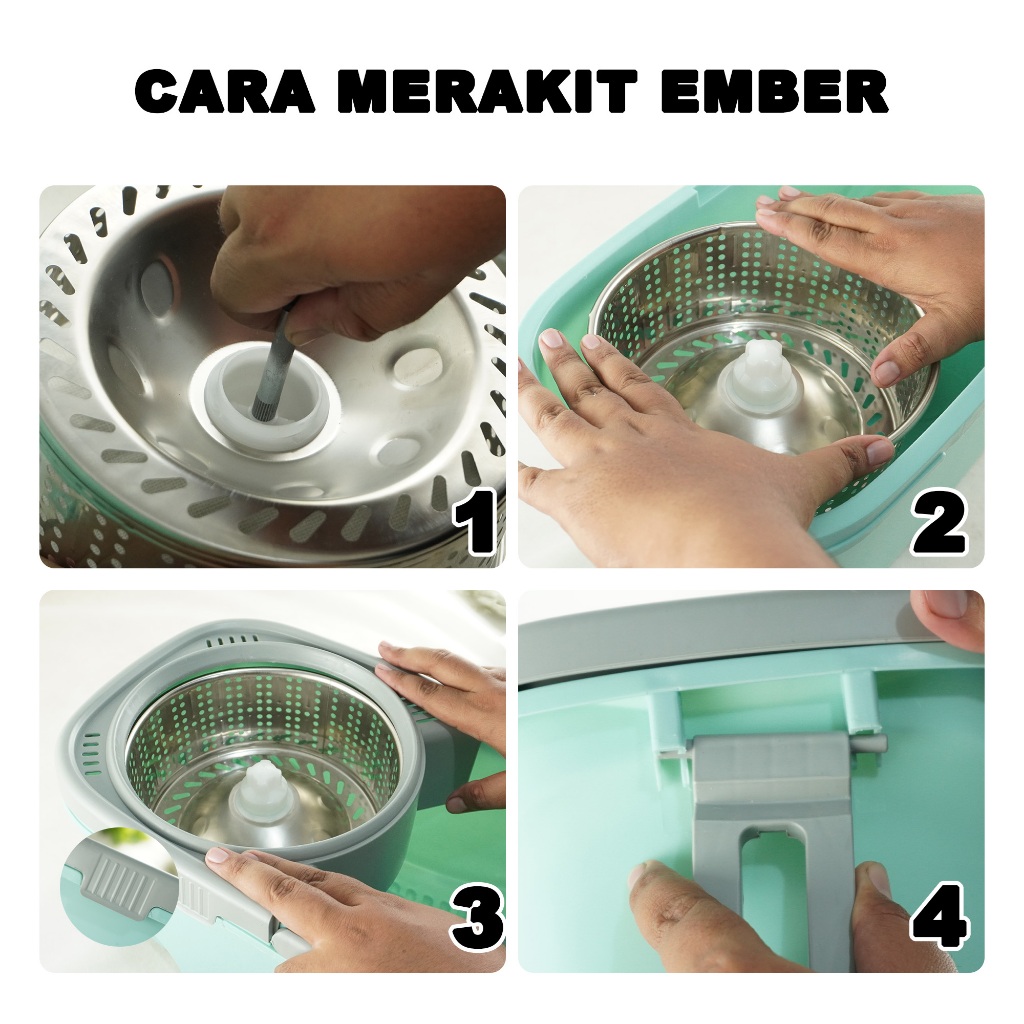 CARA MERAKIT EMBER

1

2

3

4