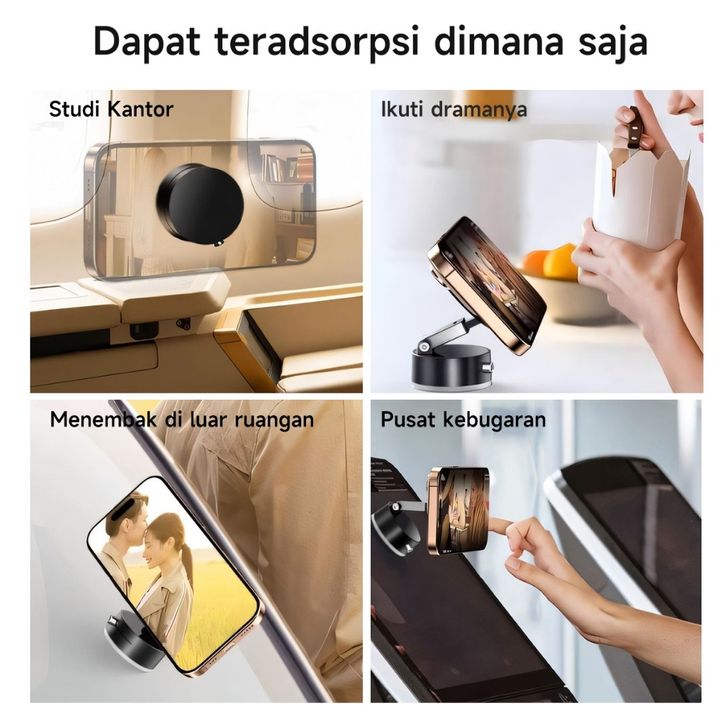 Dapat teradsorpsi dimana saja

Studi Kantor

Ikuti dramanya

Menembak di luar ruangan

Pusat kebugaran