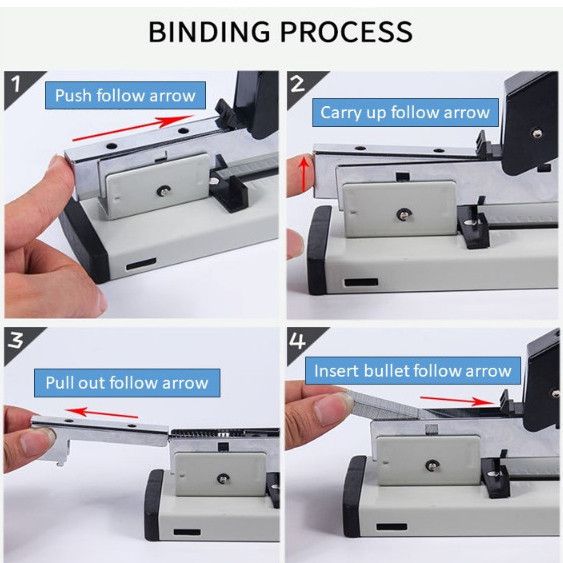 BINDING PROCESS

1

Push follow arrow

2

Carry up follow arrow

3

Pull out follow arrow

4

Insert bullet follow arrow