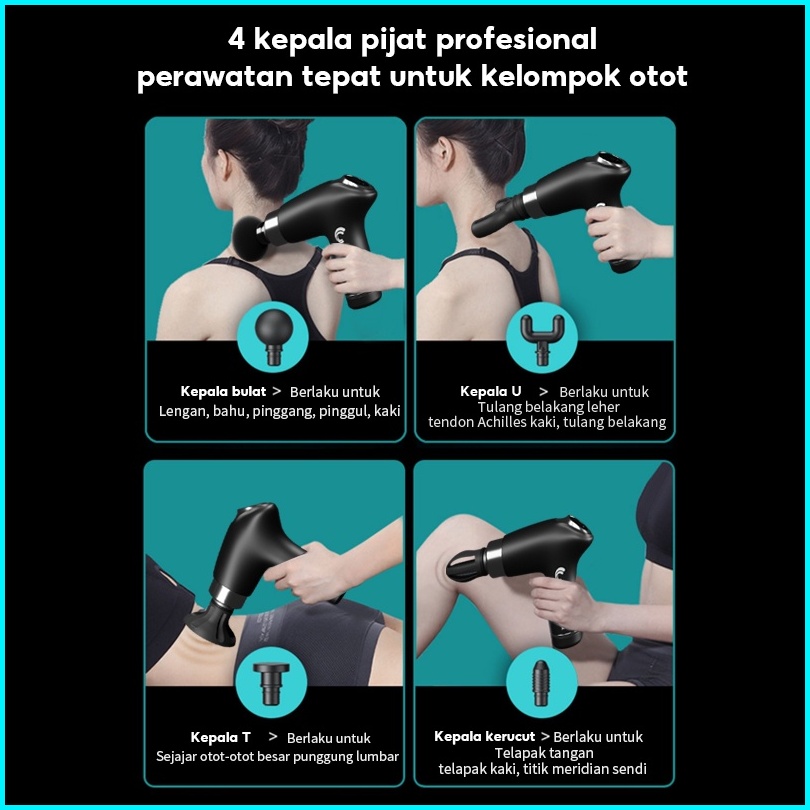 4 kepala pijat profesional
perawatan tepat untuk kelompok otot

Kepala bulat > Berlaku untuk
Lengan, bahu, pinggang, pinggul, kaki

Kepala U > Berlaku untuk
Tulang belakang leher
tendon Achilles kaki, tulang belakang

Kepala T > Berlaku untuk
Sejajar otot-otot besar punggung lumbar

Kepala kerucut > Berlaku untuk
Telapak tangan
telapak kaki, titik meridian sendi