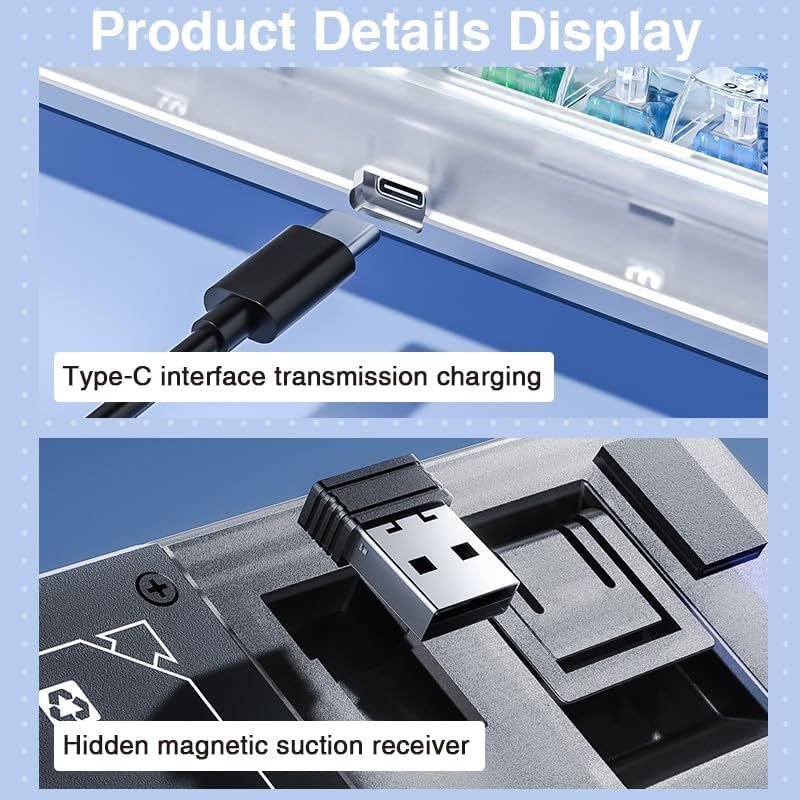 Product Details Display

Type-C interface transmission charging

Hidden magnetic suction receiver