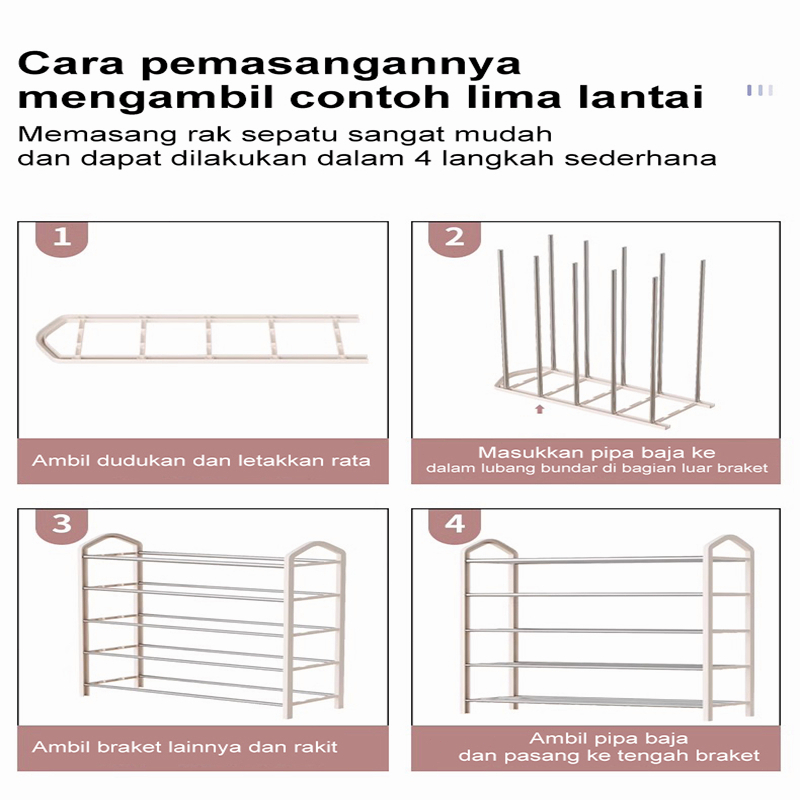 Cara pemasangannya mengambil contoh lima lantai

Memasang rak sepatu sangat mudah dan dapat dilakukan dalam 4 langkah sederhana

1

Ambil dudukan dan letakkan rata

2

Masukkan pipa baja ke dalam lubang bundar di bagian luar braket

3

Ambil braket lainnya dan rakit

4

Ambil pipa baja dan pasang ke tengah braket