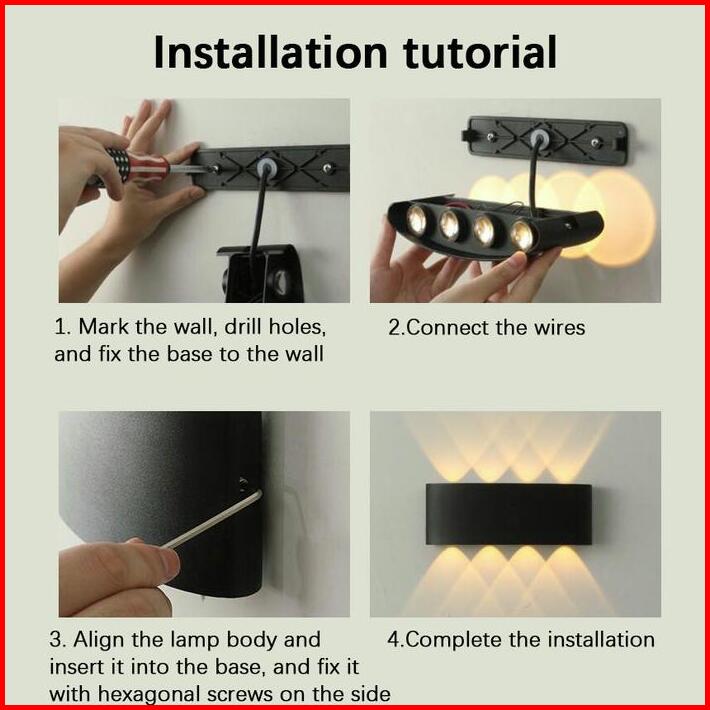 Installation tutorial

1. Mark the wall, drill holes, and fix the base to the wall

2.Connect the wires

3. Align the lamp body and insert it into the base, and fix it with hexagonal screws on the side

4.Complete the installation