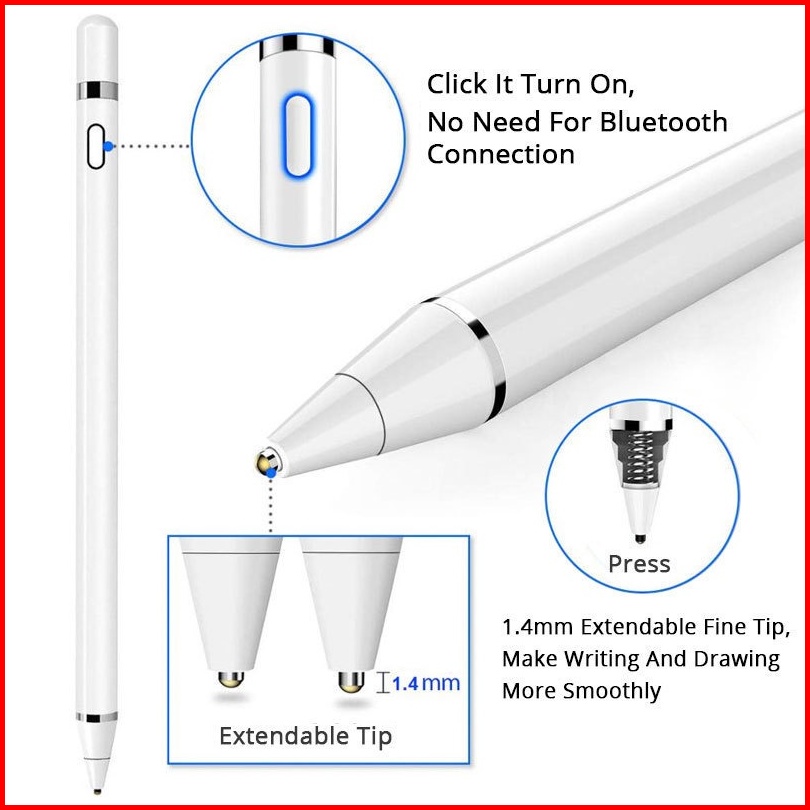 Click It Turn On,
No Need For Bluetooth
Connection

Press

1.4mm

Extendable Tip

1.4mm Extendable Fine Tip,
Make Writing And Drawing
More Smoothly